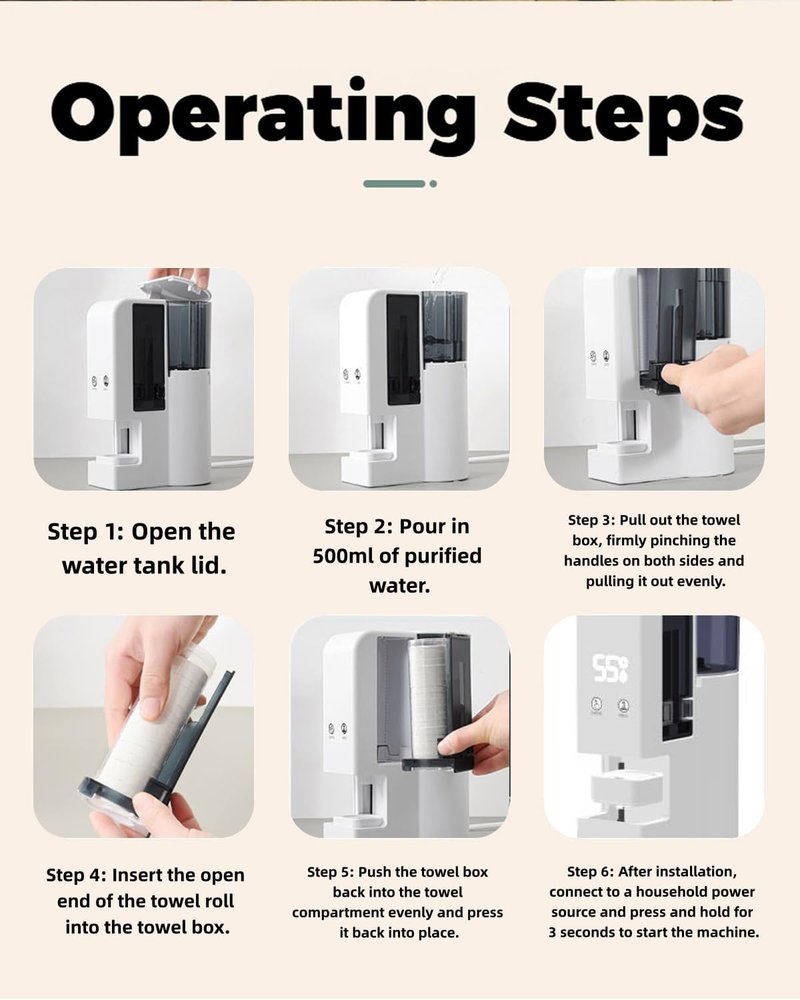 Operating Steps

Step 1: Open the water tank lid.

Step 2: Pour in 500ml of purified water.

Step 3: Pull out the towel box, firmly pinching the handles on both sides and pulling it out evenly.

55°

Step 4: Insert the open end of the towel roll into the towel box.

Step 5: Push the towel box back into the towel compartment evenly and press it back into place.

Step 6: After installation, connect to a household power source and press and hold for 3 seconds to start the machine.