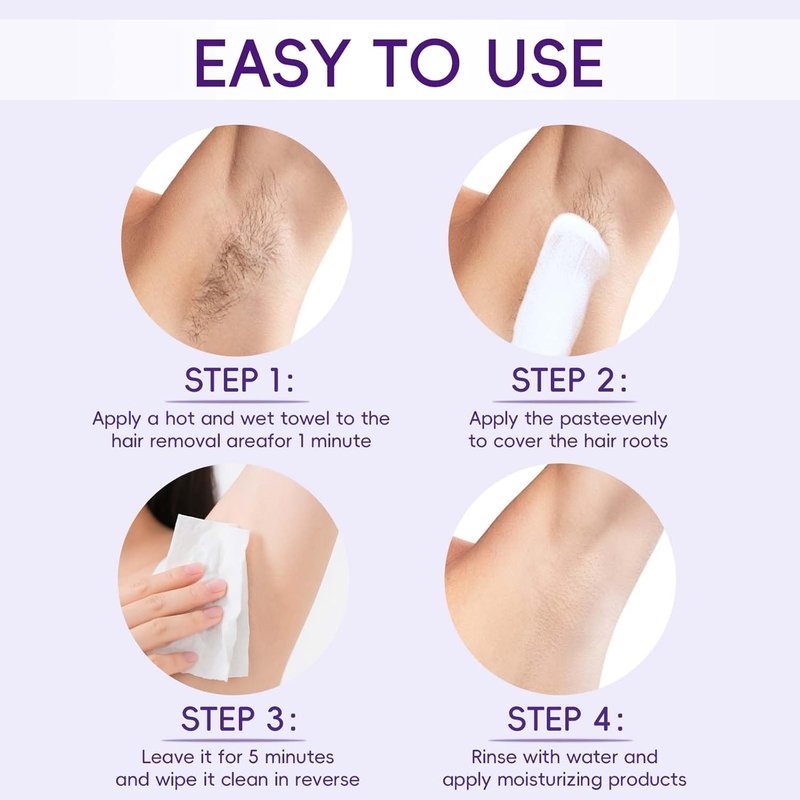 EASY TO USE

STEP 1:
Apply a hot and wet towel to the hair removal areafor 1 minute

STEP 2:
Apply the pasteevenly to cover the hair roots

STEP 3:
Leave it for 5 minutes and wipe it clean in reverse

STEP 4:
Rinse with water and apply moisturizing products