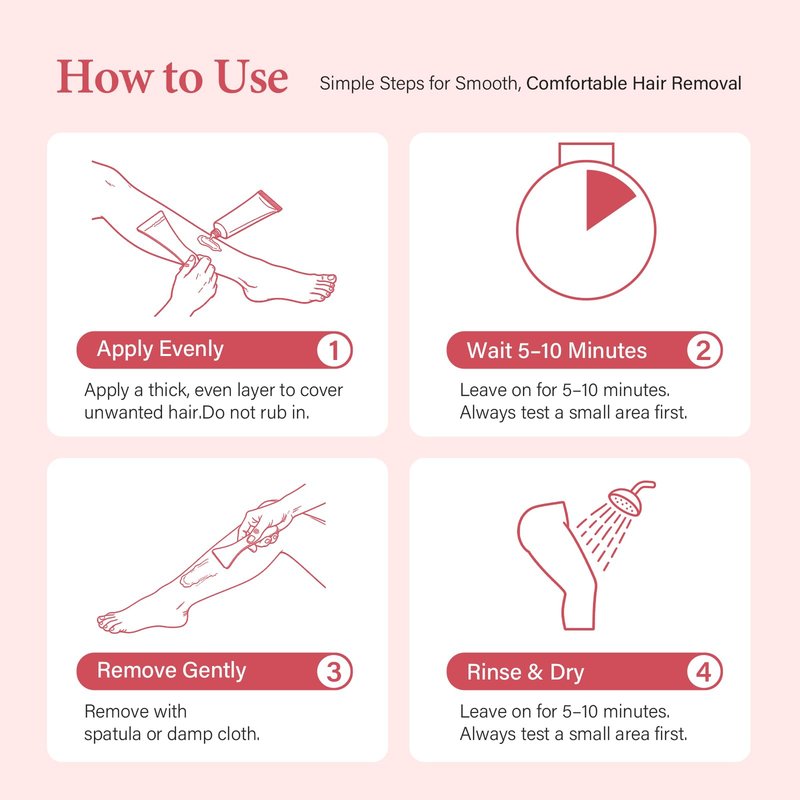 How to Use Simple Steps for Smooth, Comfortable Hair Removal

Apply Evenly 1

Apply a thick, even layer to cover unwanted hair.Do not rub in.

Wait 5–10 Minutes 2

Leave on for 5–10 minutes. Always test a small area first.

Remove Gently 3

Remove with spatula or damp cloth.

Rinse & Dry 4

Leave on for 5–10 minutes. Always test a small area first.