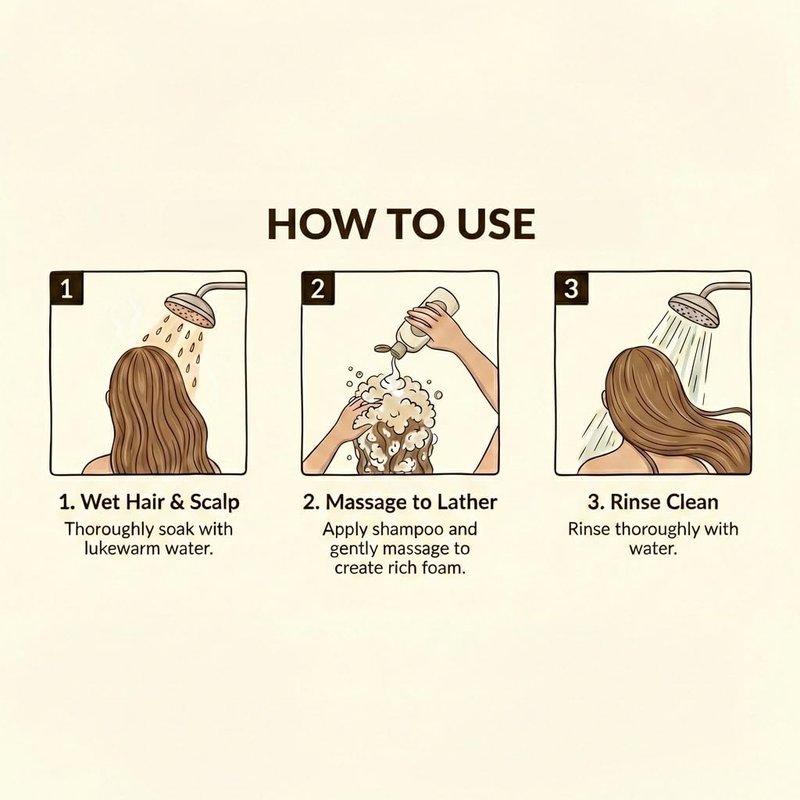 HOW TO USE

1

1. Wet Hair & Scalp
Thoroughly soak with lukewarm water.

2

2. Massage to Lather
Apply shampoo and gently massage to create rich foam.

3

3. Rinse Clean
Rinse thoroughly with water.