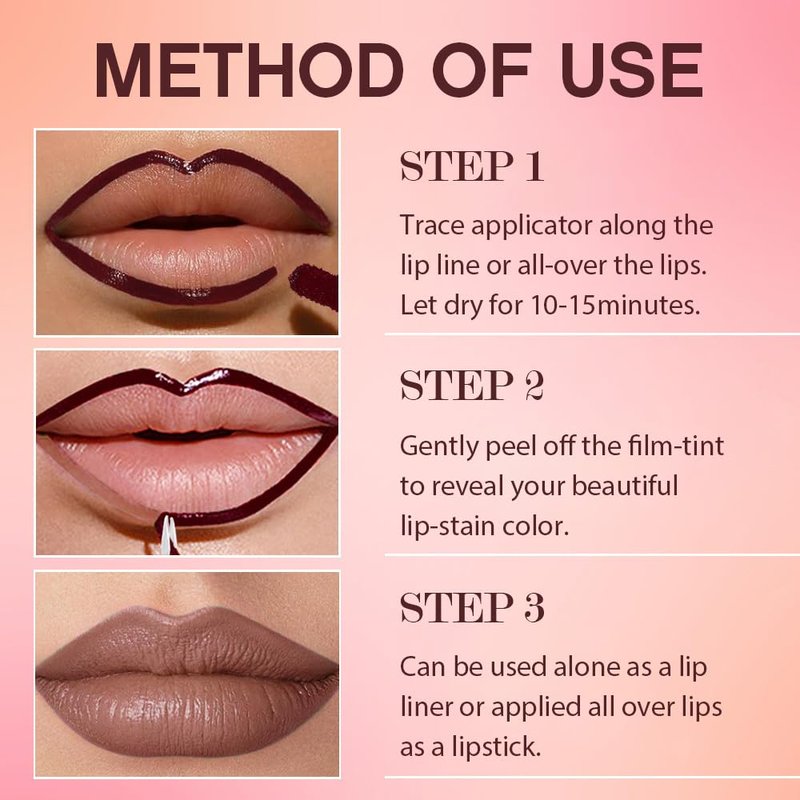 METHOD OF USE

STEP 1

Trace applicator along the lip line or all-over the lips. Let dry for 10-15minutes.

STEP 2

Gently peel off the film-tint to reveal your beautiful lip-stain color.

STEP 3

Can be used alone as a lip liner or applied all over lips as a lipstick.