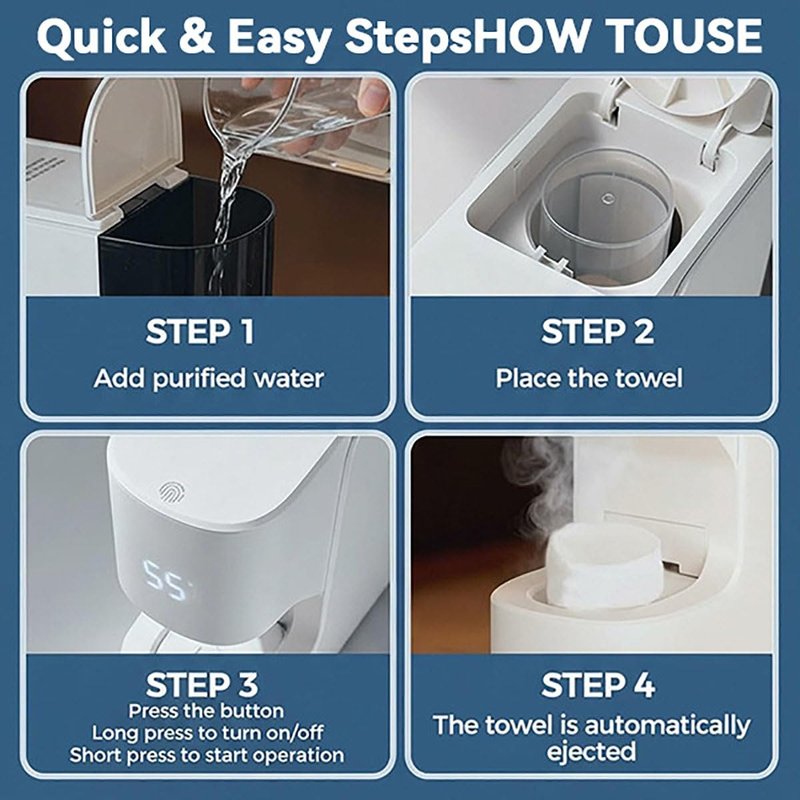 Quick & Easy StepsHOW TOUSE

STEP 1
Add purified water

STEP 2
Place the towel

55

STEP 3
Press the button
Long press to turn on/off
Short press to start operation

STEP 4
The towel is automatically ejected