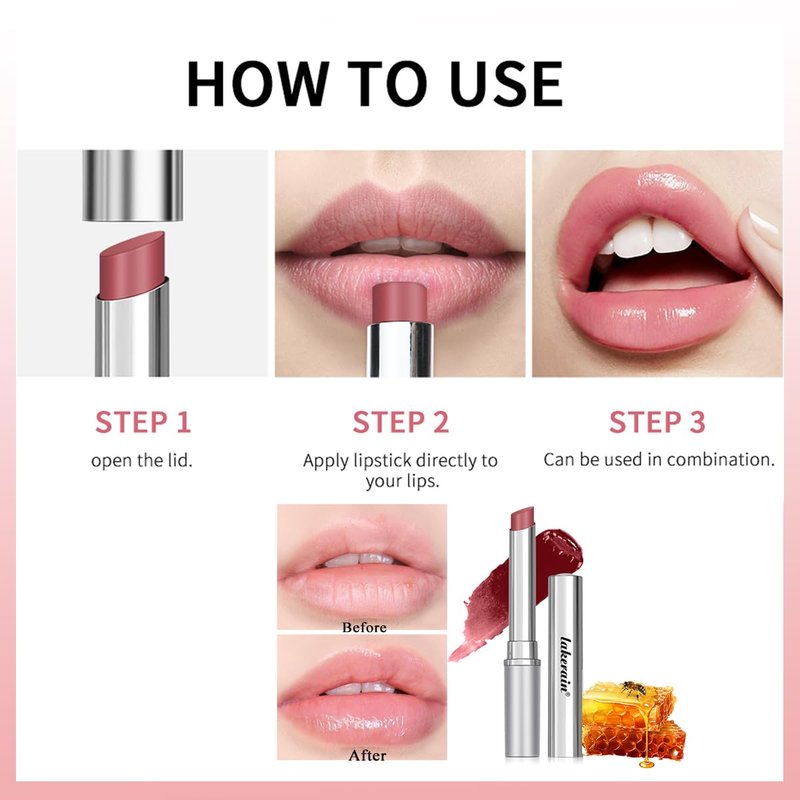 HOW TO USE

STEP 1
open the lid.

STEP 2
Apply lipstick directly to your lips.

STEP 3
Can be used in combination.

Before

After

lakerain