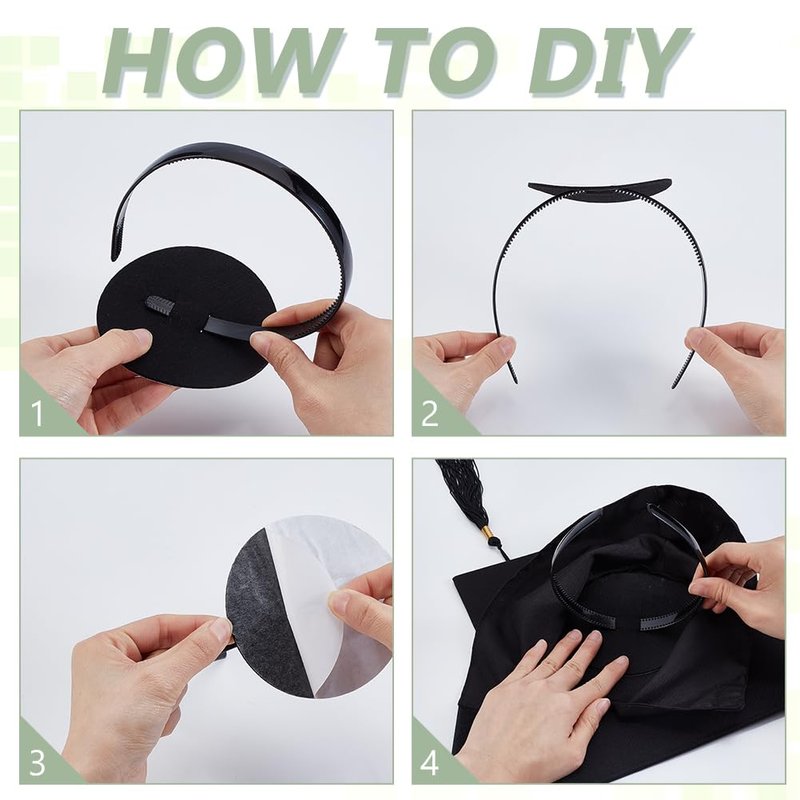 HOW TO DIY

1

2

3

4