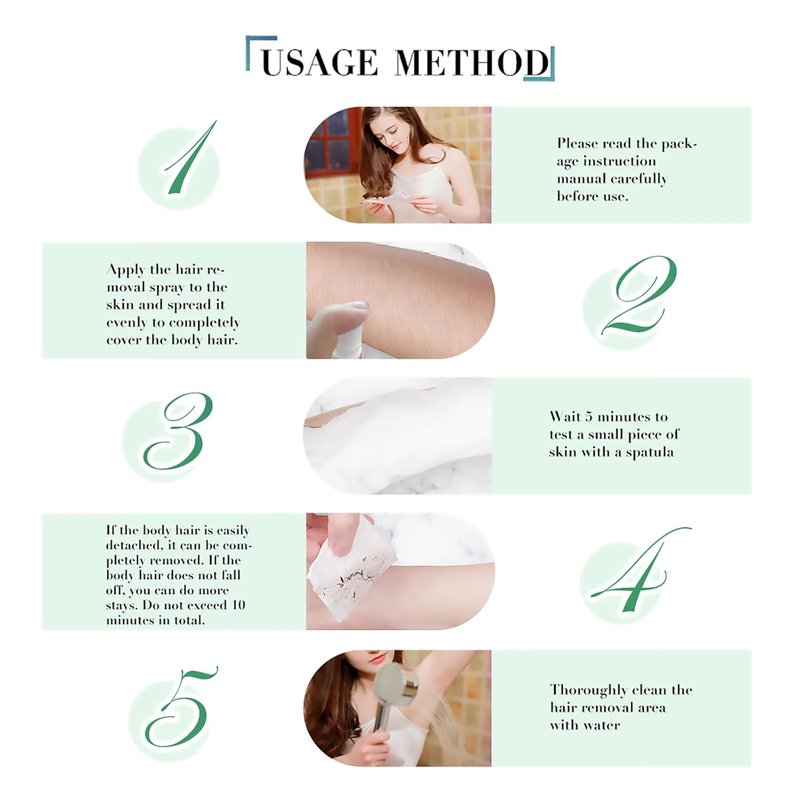 USAGE METHOD

1

Please read the package instruction manual carefully before use.

Apply the hair removal spray to the skin and spread it evenly to completely cover the body hair.

2

3

Wait 5 minutes to test a small piece of skin with a spatula

If the body hair is easily detached, it can be completely removed. If the body hair does not fall off, you can do more stays. Do not exceed 10 minutes in total.

4

5

Thoroughly clean the hair removal area with water