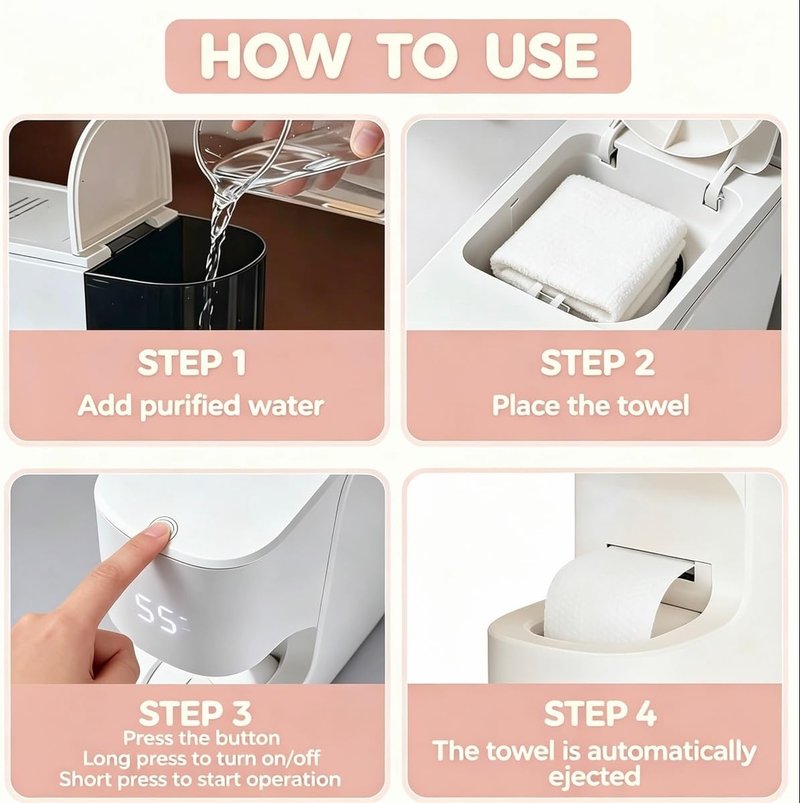 HOW TO USE

STEP 1
Add purified water

STEP 2
Place the towel

55

STEP 3
Press the button
Long press to turn on/off
Short press to start operation

STEP 4
The towel is automatically ejected