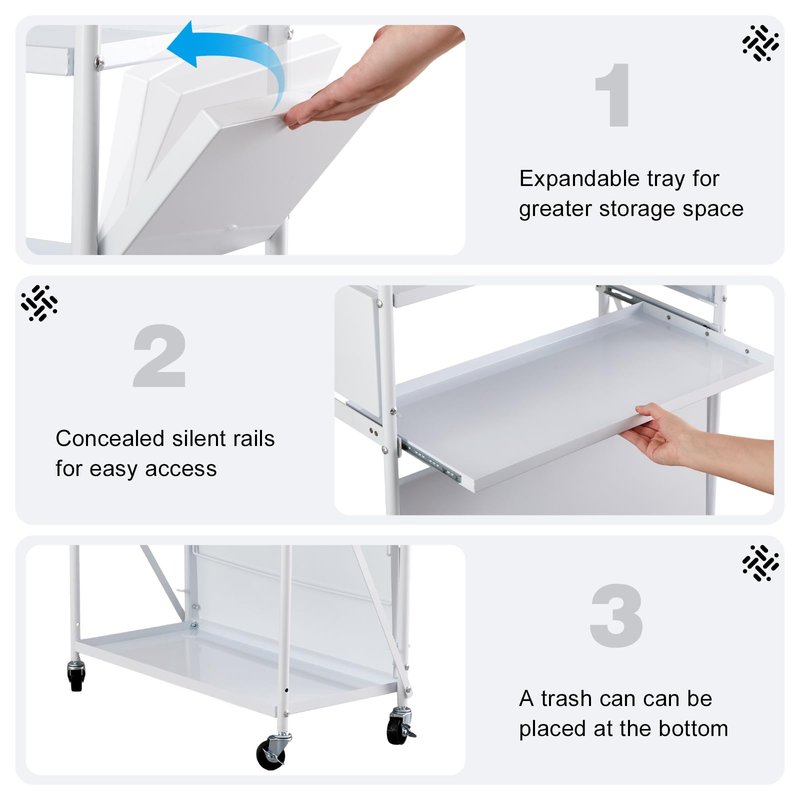 1

Expandable tray for greater storage space

2

Concealed silent rails for easy access

3

A trash can can be placed at the bottom