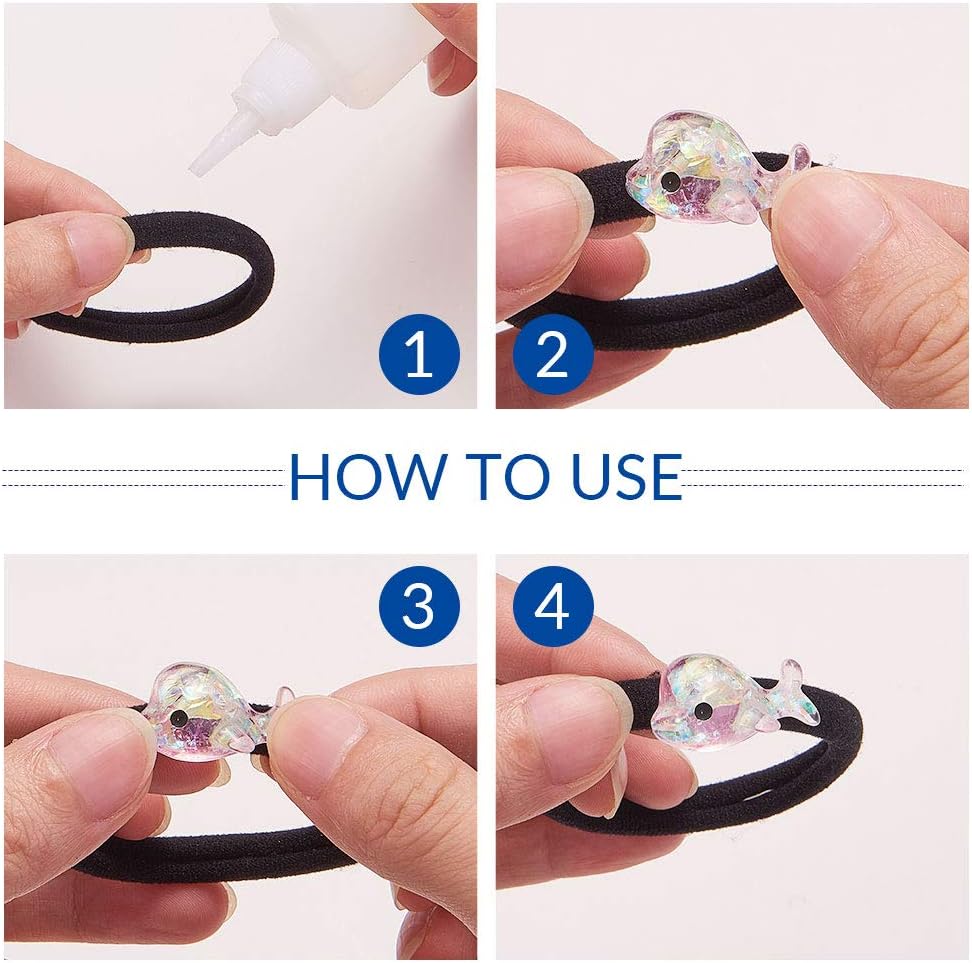 1

2

HOW TO USE

3

4