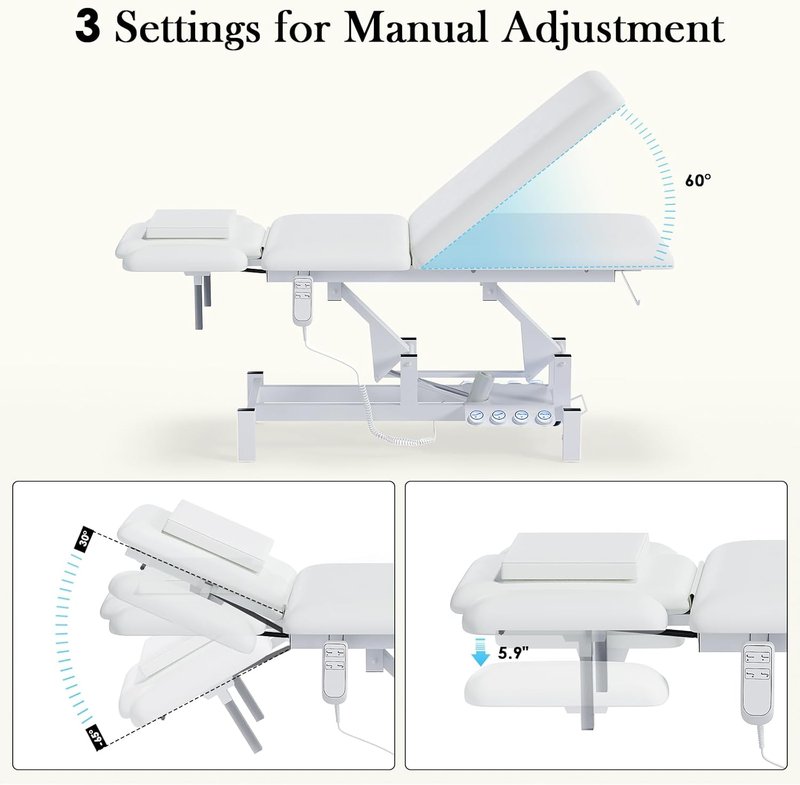 3 Settings for Manual Adjustment

60°

30°

-45°

5.9"