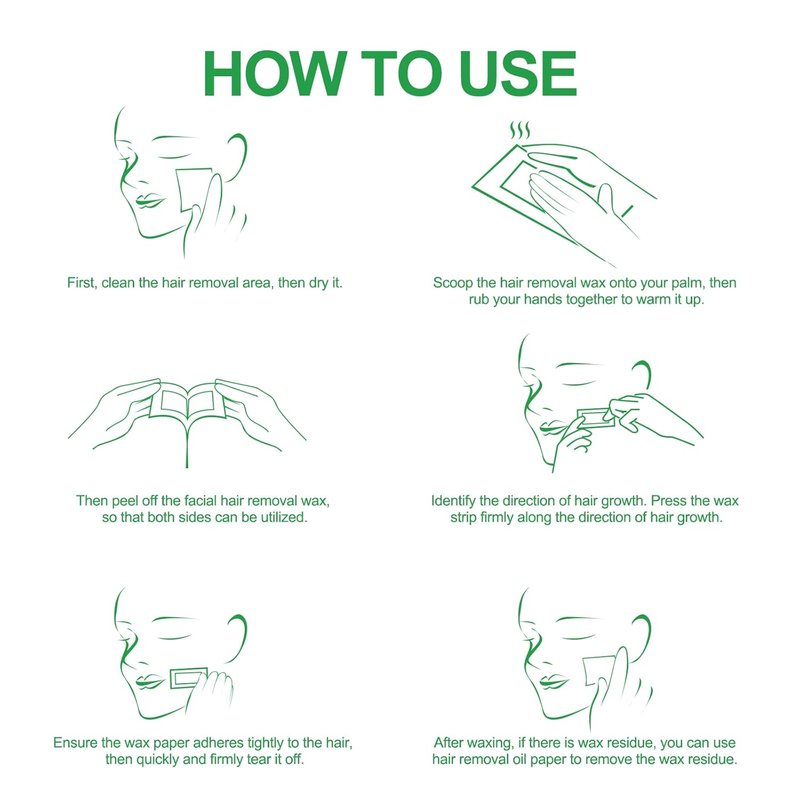 HOW TO USE

First, clean the hair removal area, then dry it.

Scoop the hair removal wax onto your palm, then rub your hands together to warm it up.

Then peel off the facial hair removal wax, so that both sides can be utilized.

Identify the direction of hair growth. Press the wax strip firmly along the direction of hair growth.

Ensure the wax paper adheres tightly to the hair, then quickly and firmly tear it off.

After waxing, if there is wax residue, you can use hair removal oil paper to remove the wax residue.