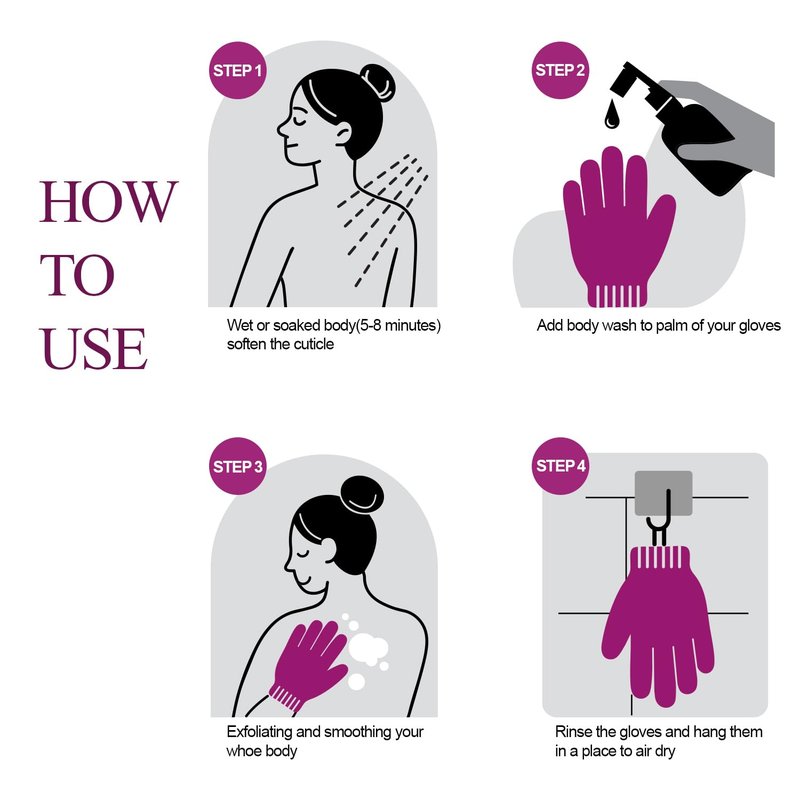 HOW
TO
USE

STEP 1

Wet or soaked body(5-8 minutes) soften the cuticle

STEP 2

Add body wash to palm of your gloves

STEP 3

Exfoliating and smoothing your whoe body

STEP 4

Rinse the gloves and hang them in a place to air dry