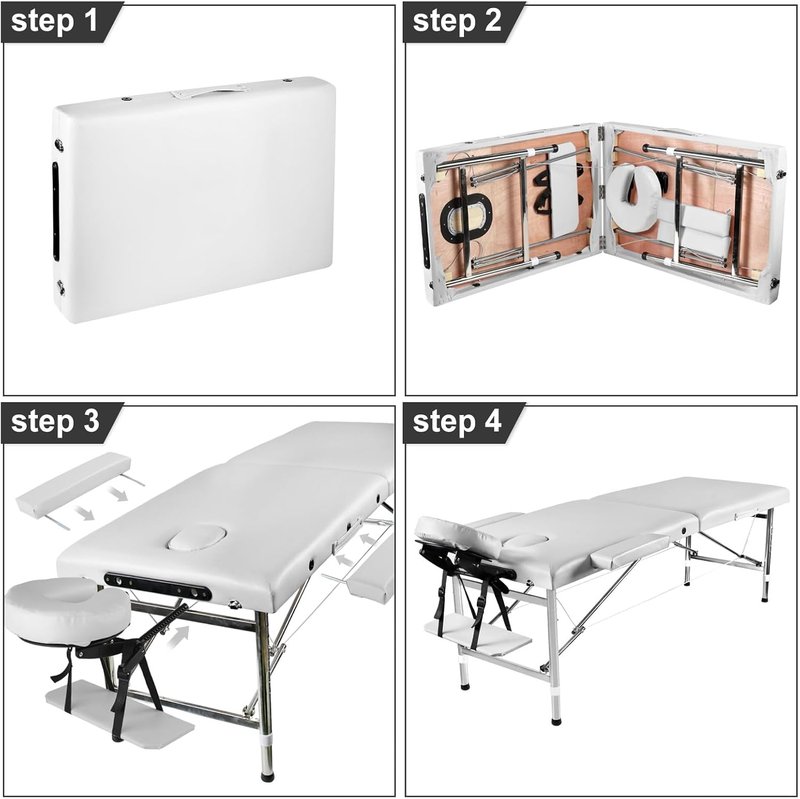 step 1

step 2

step 3

step 4