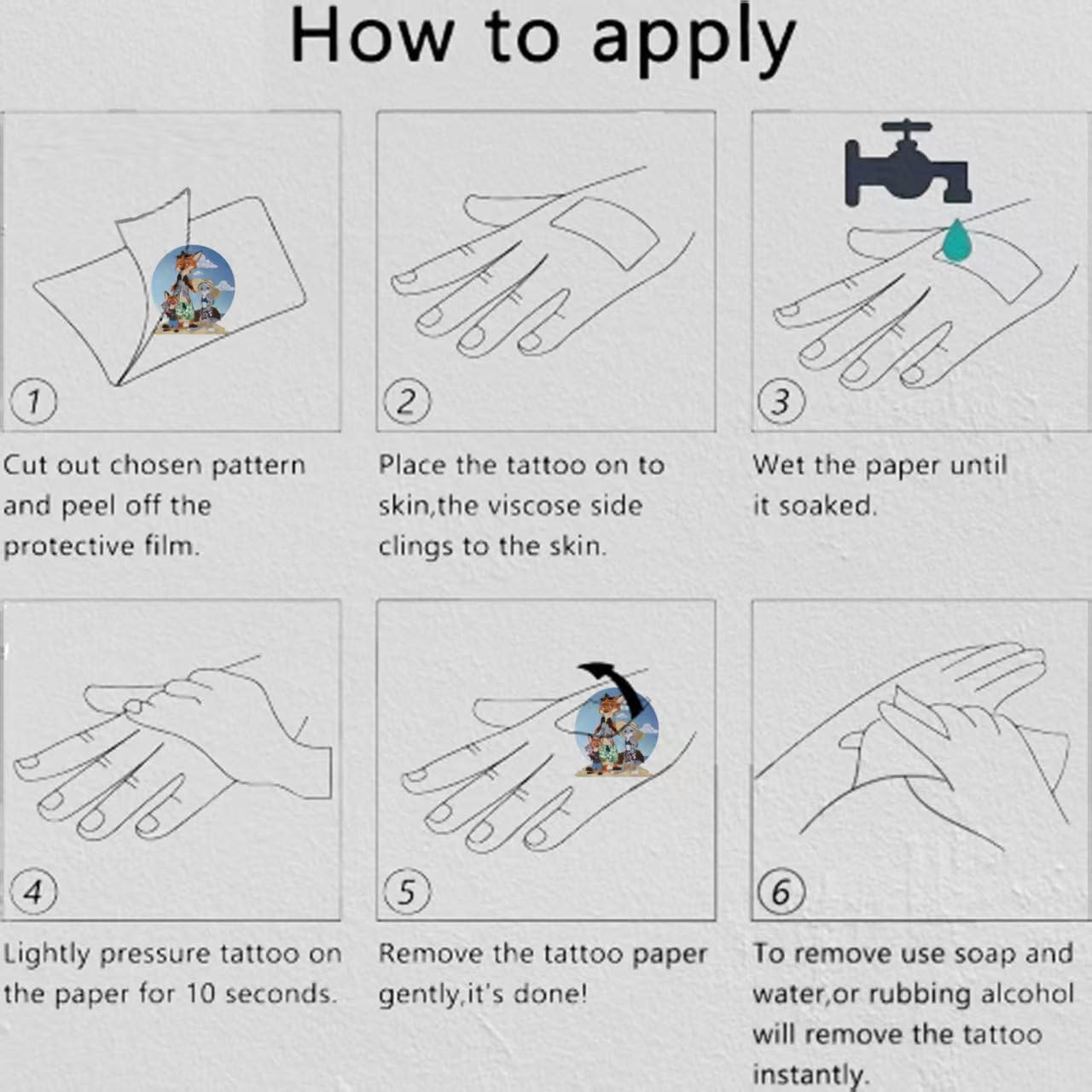 How to apply

1

Cut out chosen pattern and peel off the protective film.

2

Place the tattoo on to skin,the viscose side clings to the skin.

3

Wet the paper until it soaked.

4

Lightly pressure tattoo on the paper for 10 seconds.

5

Remove the tattoo paper gently,it's done!

6

To remove use soap and water,or rubbing alcohol will remove the tattoo instantly.