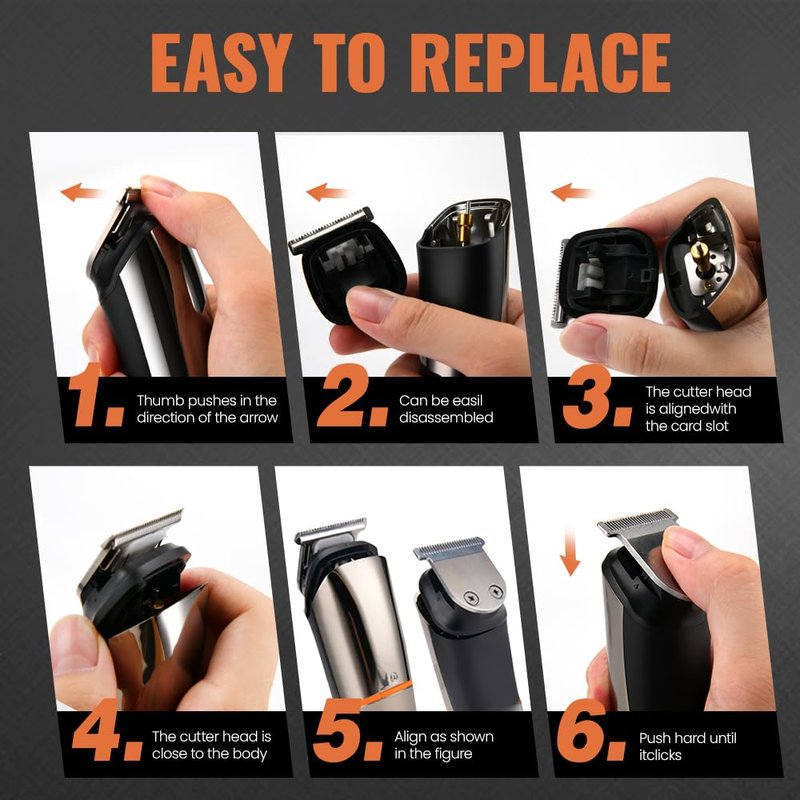 EASY TO REPLACE

1. Thumb pushes in the direction of the arrow

2. Can be easil disassembled

3. The cutter head is alignedwith the card slot

4. The cutter head is close to the body

5. Align as shown in the figure

6. Push hard until itclicks