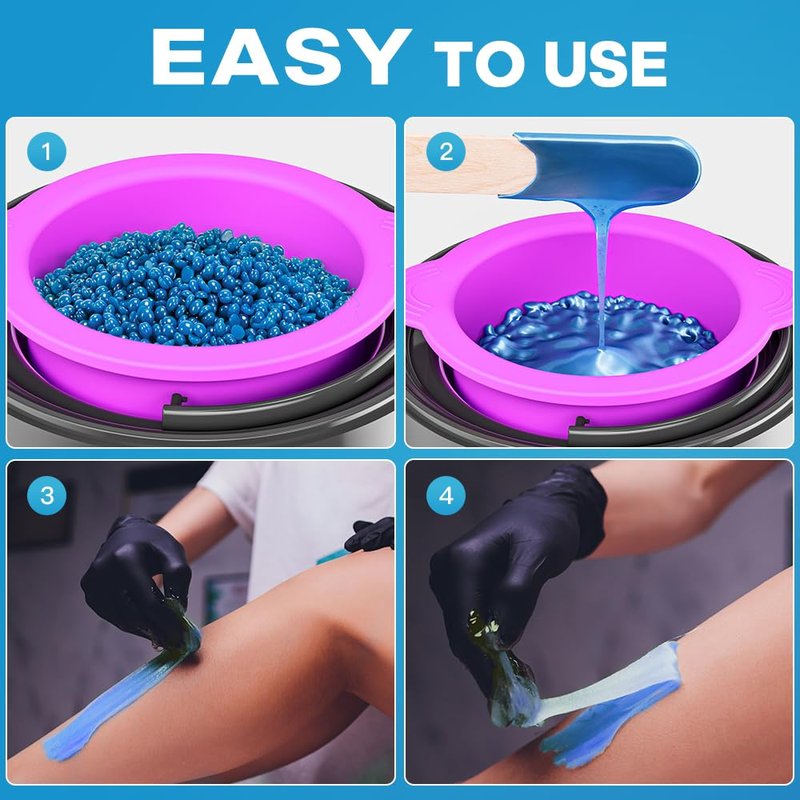 EASY TO USE

1

2

3

4