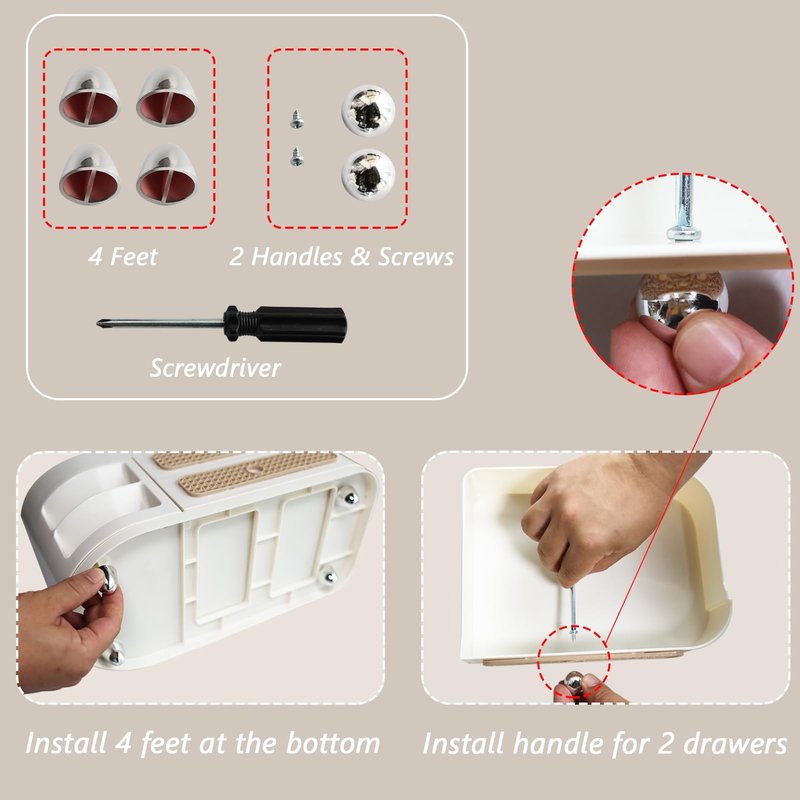 4 Feet

2 Handles & Screws

Screwdriver

Install 4 feet at the bottom

Install handle for 2 drawers