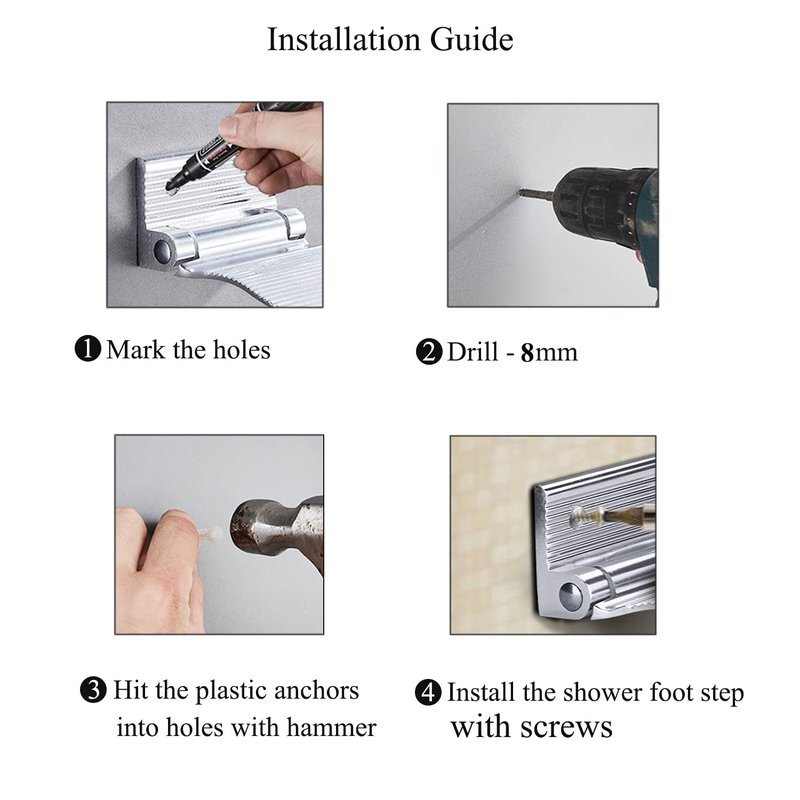 Installation Guide

❶ Mark the holes

❷ Drill - 8mm

❸ Hit the plastic anchors into holes with hammer

❹ Install the shower foot step with screws