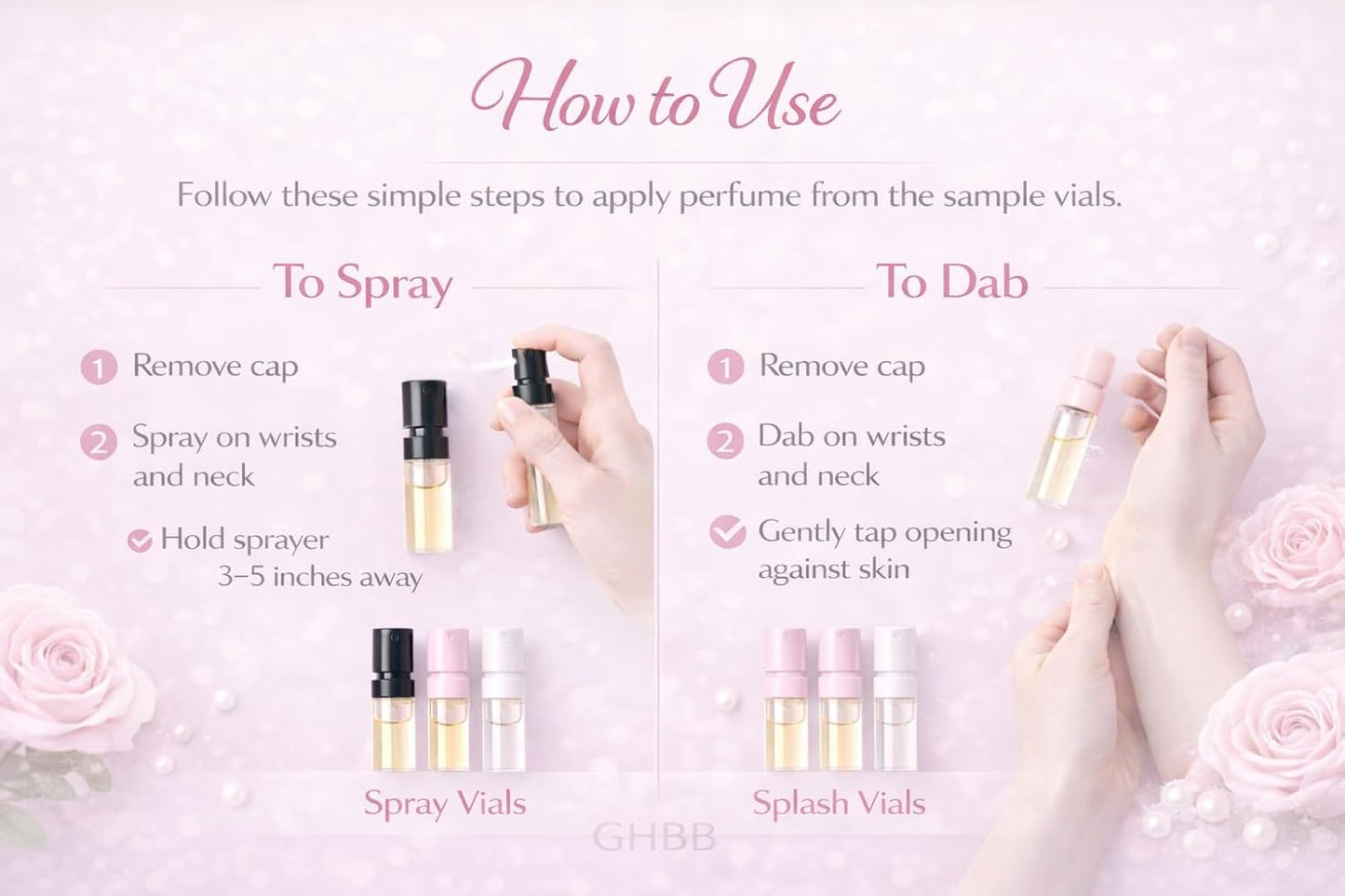 How to Use

Follow these simple steps to apply perfume from the sample vials.

To Spray

1 Remove cap

2 Spray on wrists and neck

Hold sprayer 3–5 inches away

Spray Vials

To Dab

1 Remove cap

2 Dab on wrists and neck

Gently tap opening against skin

Splash Vials

GHBB