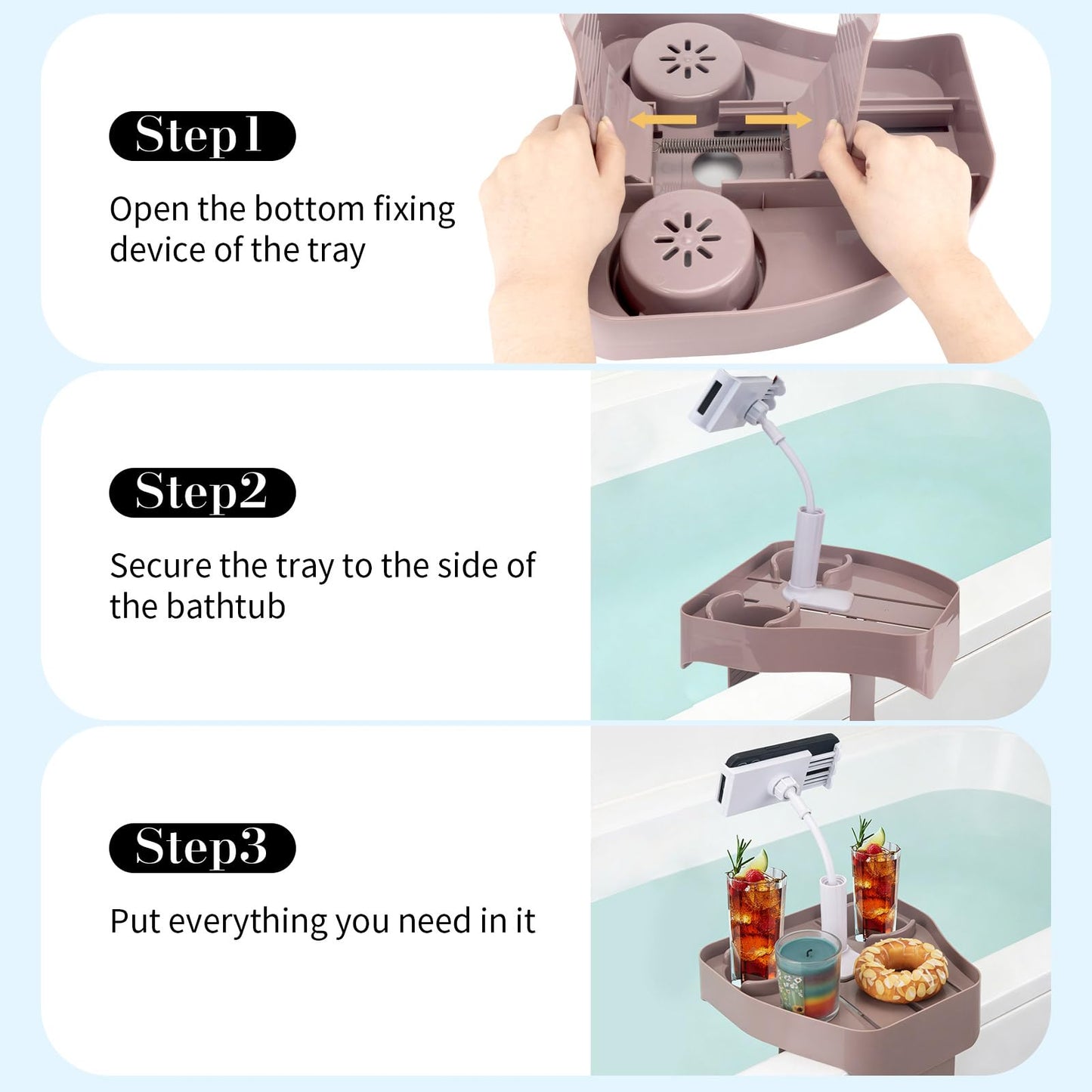 Step1

Open the bottom fixing device of the tray

Step2

Secure the tray to the side of the bathtub

Step3

Put everything you need in it