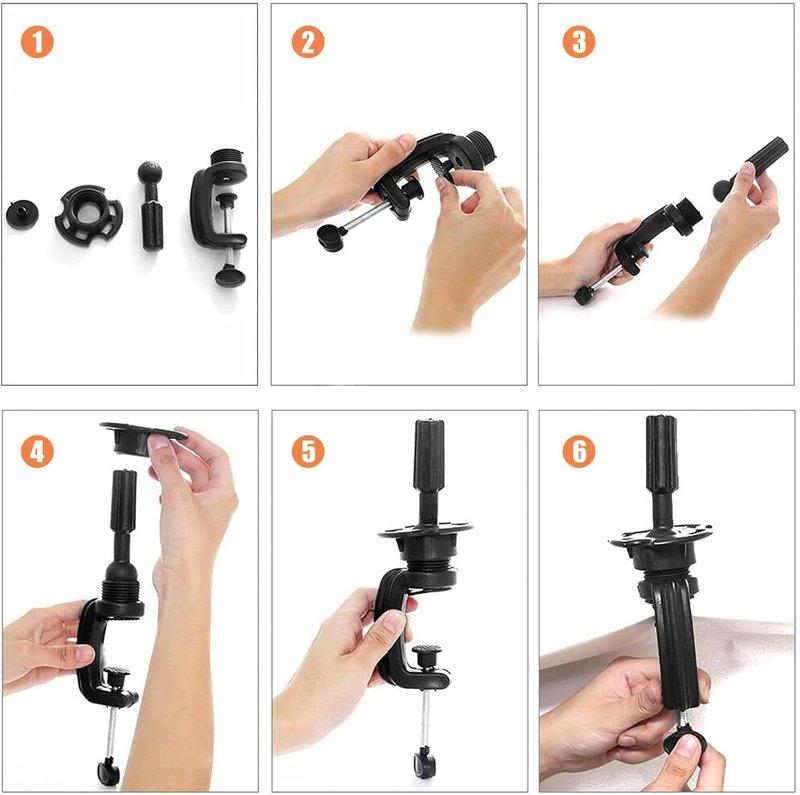 1

2

3

4

5

6