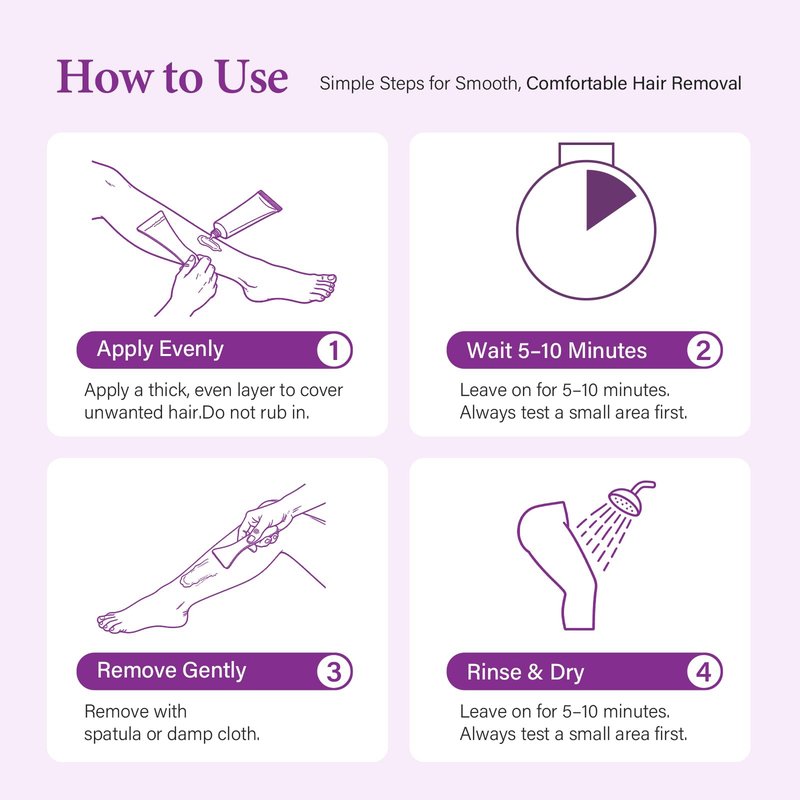 How to Use Simple Steps for Smooth, Comfortable Hair Removal

Apply Evenly 1

Apply a thick, even layer to cover unwanted hair.Do not rub in.

Wait 5–10 Minutes 2

Leave on for 5–10 minutes. Always test a small area first.

Remove Gently 3

Remove with spatula or damp cloth.

Rinse & Dry 4

Leave on for 5–10 minutes. Always test a small area first.