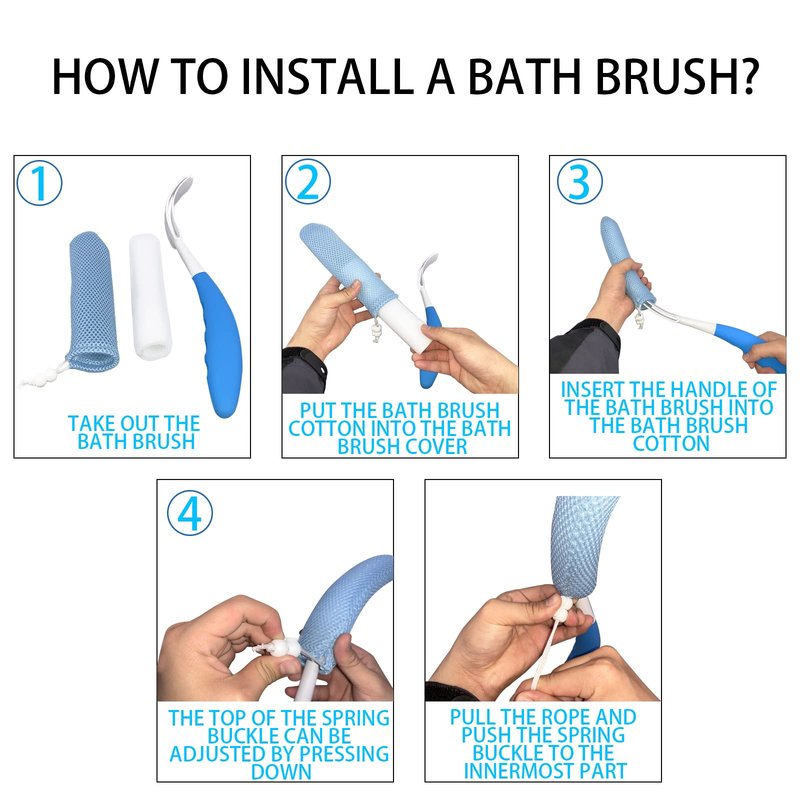 HOW TO INSTALL A BATH BRUSH?

1
TAKE OUT THE BATH BRUSH

2
PUT THE BATH BRUSH COTTON INTO THE BATH BRUSH COVER

3
INSERT THE HANDLE OF THE BATH BRUSH INTO THE BATH BRUSH COTTON

4
THE TOP OF THE SPRING BUCKLE CAN BE ADJUSTED BY PRESSING DOWN

PULL THE ROPE AND PUSH THE SPRING BUCKLE TO THE INNERMOST PART