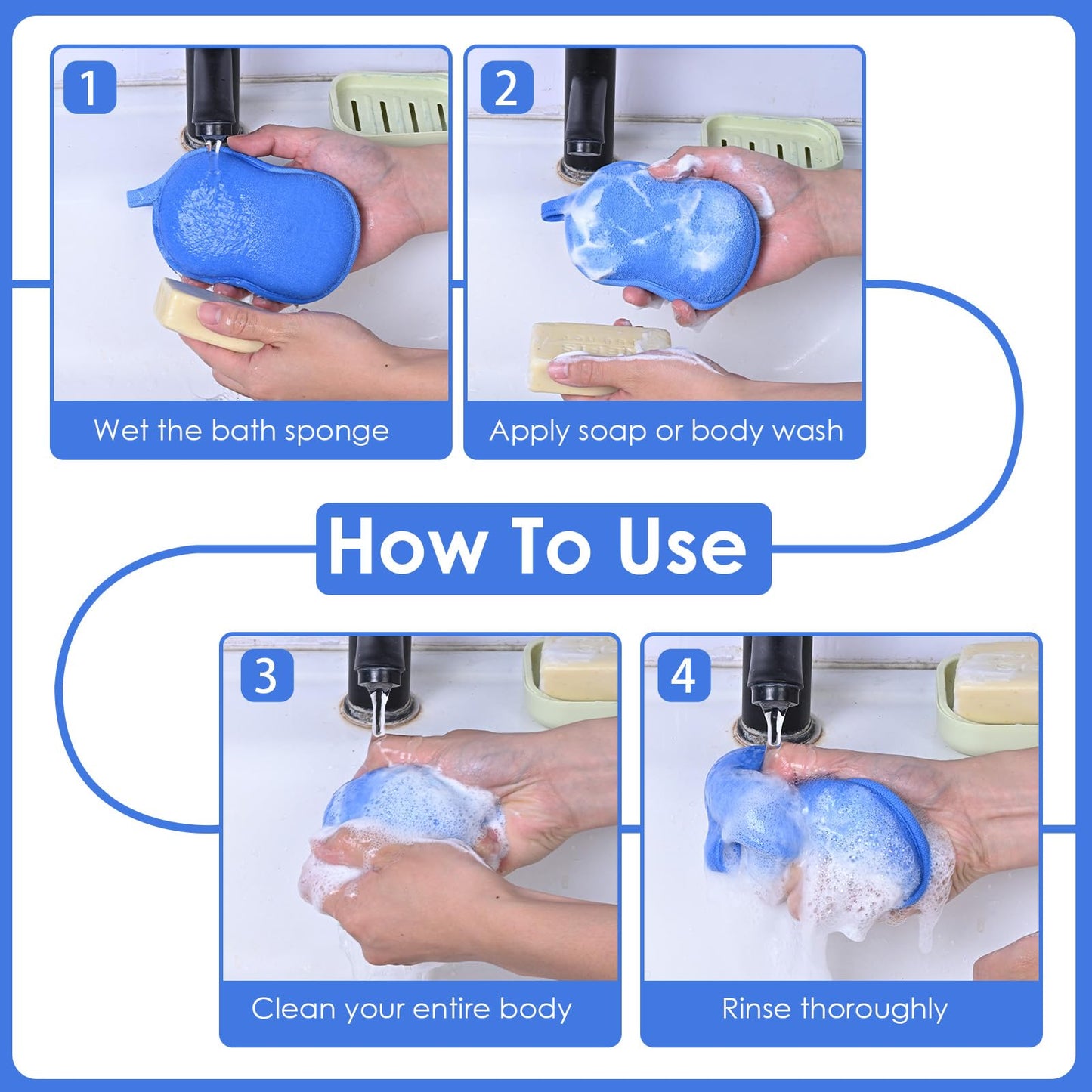 1
Wet the bath sponge

2
Apply soap or body wash

How To Use

3
Clean your entire body

4
Rinse thoroughly