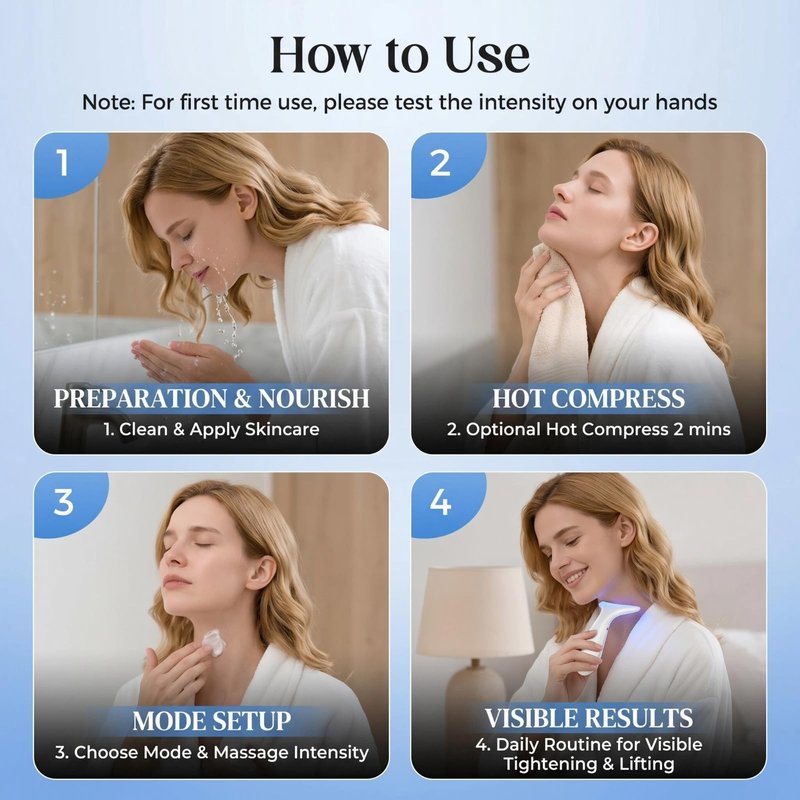 How to Use

Note: For first time use, please test the intensity on your hands

1

PREPARATION & NOURISH

1. Clean & Apply Skincare

2

HOT COMPRESS

2. Optional Hot Compress 2 mins

3

MODE SETUP

3. Choose Mode & Massage Intensity

4

VISIBLE RESULTS

4. Daily Routine for Visible Tightening & Lifting