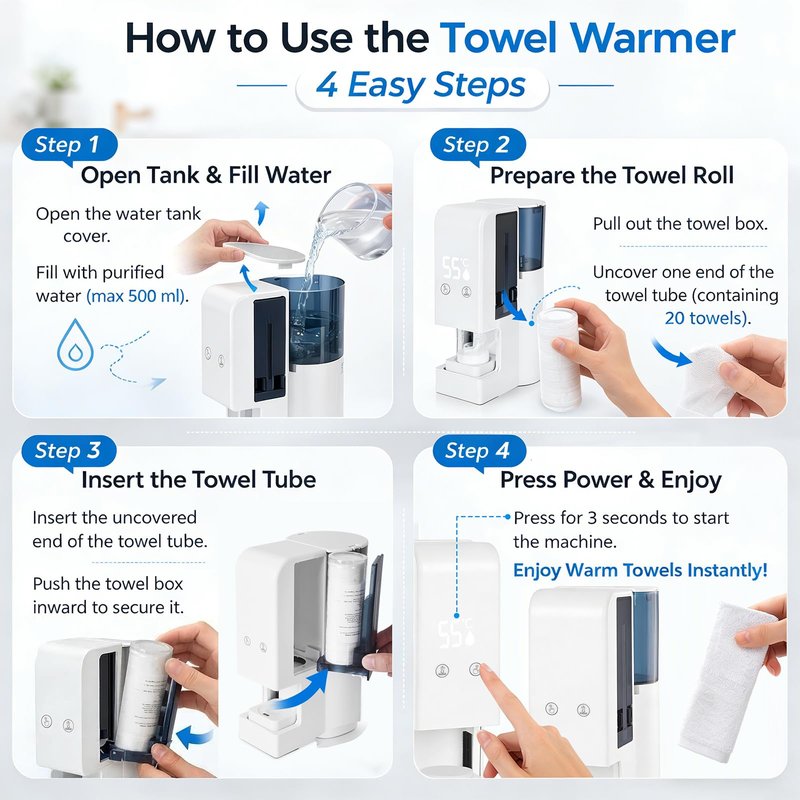 How to Use the Towel Warmer

4 Easy Steps

Step 1

Open Tank & Fill Water

Open the water tank cover.

Fill with purified water (max 500 ml).

Step 2

Prepare the Towel Roll

55°C

Pull out the towel box.

Uncover one end of the towel tube (containing 20 towels).

Step 3

Insert the Towel Tube

Insert the uncovered end of the towel tube.

Push the towel box inward to secure it.

Step 4

Press Power & Enjoy

Press for 3 seconds to start the machine.

Enjoy Warm Towels Instantly!

55°C