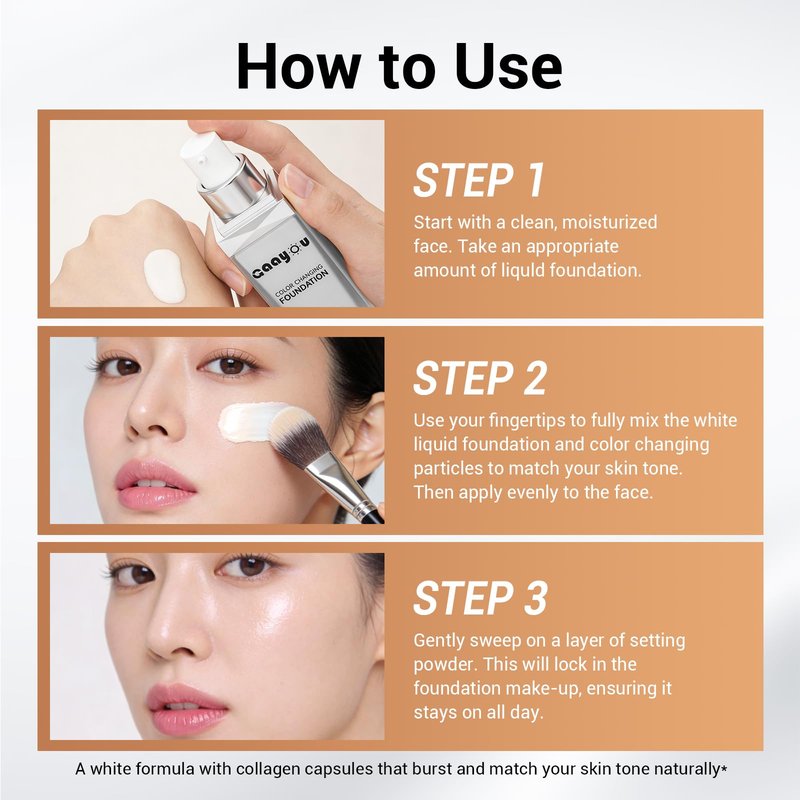 How to Use

GAAYOU
COLOR CHANGING
FOUNDATION

STEP 1
Start with a clean, moisturized face. Take an appropriate amount of liquid foundation.

STEP 2
Use your fingertips to fully mix the white liquid foundation and color changing particles to match your skin tone. Then apply evenly to the face.

STEP 3
Gently sweep on a layer of setting powder. This will lock in the foundation make-up, ensuring it stays on all day.

A white formula with collagen capsules that burst and match your skin tone naturally*