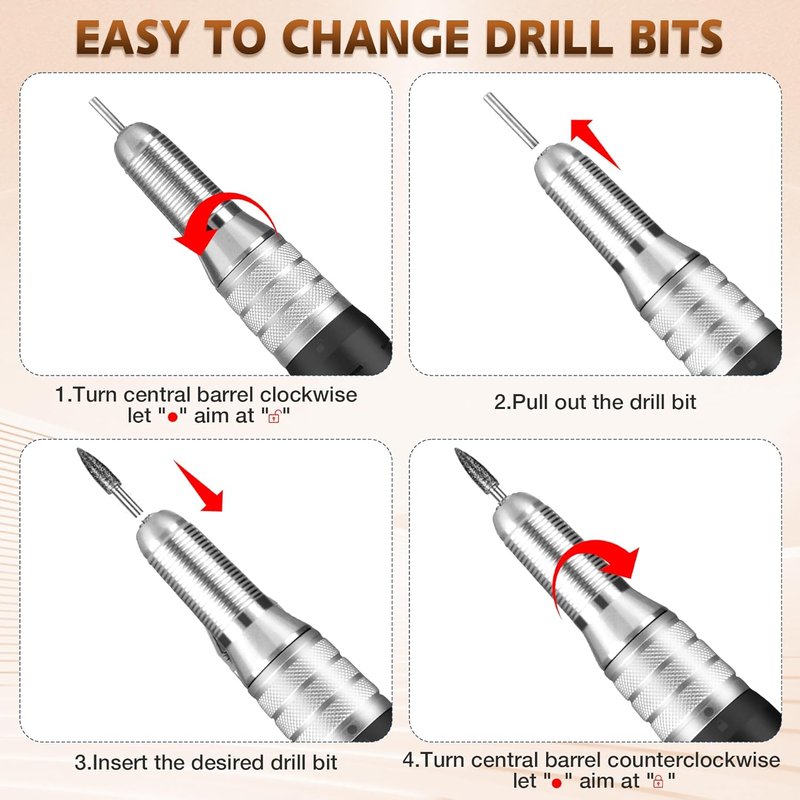 EASY TO CHANGE DRILL BITS

1.Turn central barrel clockwise let "●" aim at "🔓"

2.Pull out the drill bit

3.Insert the desired drill bit

4.Turn central barrel counterclockwise let "●" aim at "🔒"