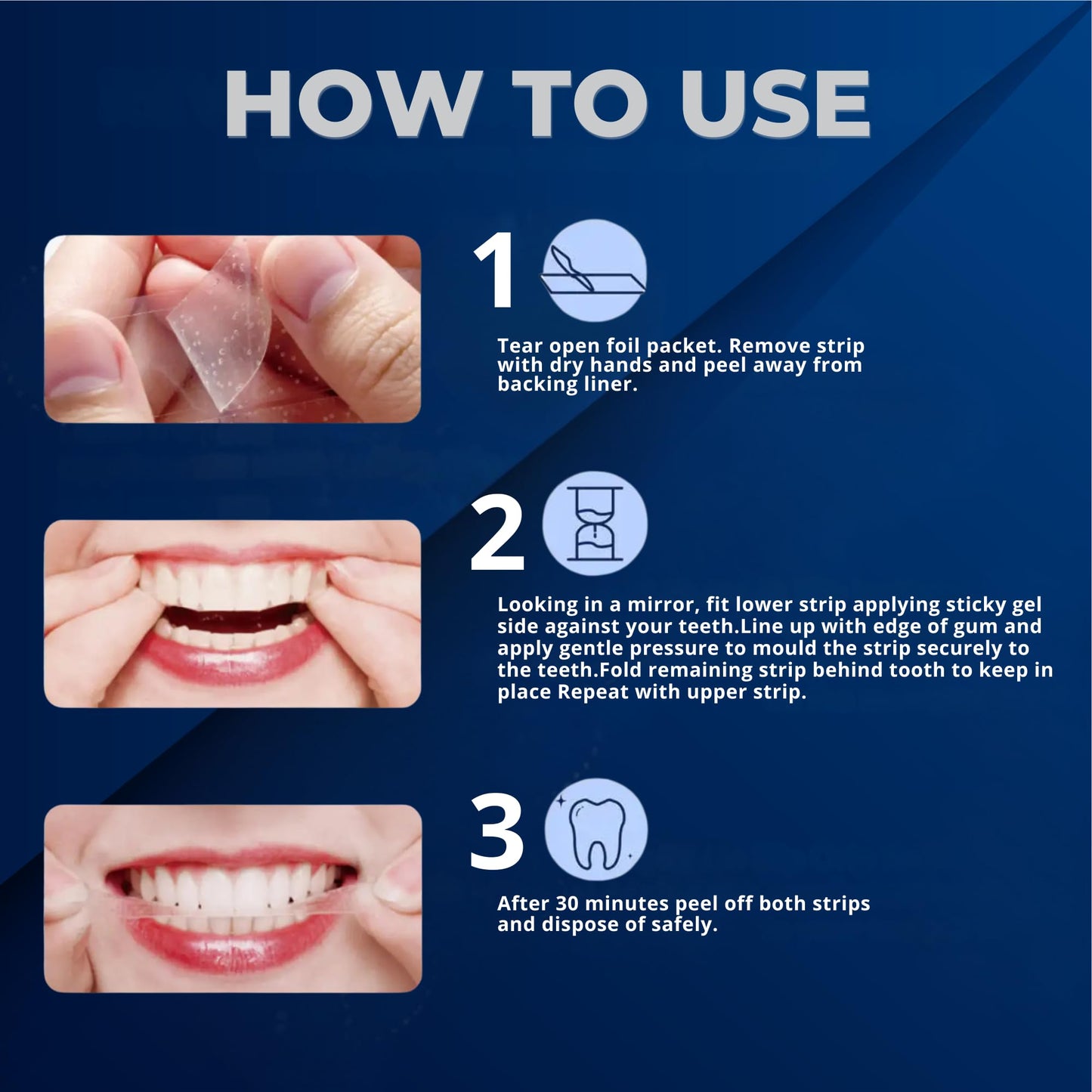 HOW TO USE

1

Tear open foil packet. Remove strip with dry hands and peel away from backing liner.

2

Looking in a mirror, fit lower strip applying sticky gel side against your teeth.Line up with edge of gum and apply gentle pressure to mould the strip securely to the teeth.Fold remaining strip behind tooth to keep in place Repeat with upper strip.

3

After 30 minutes peel off both strips and dispose of safely.