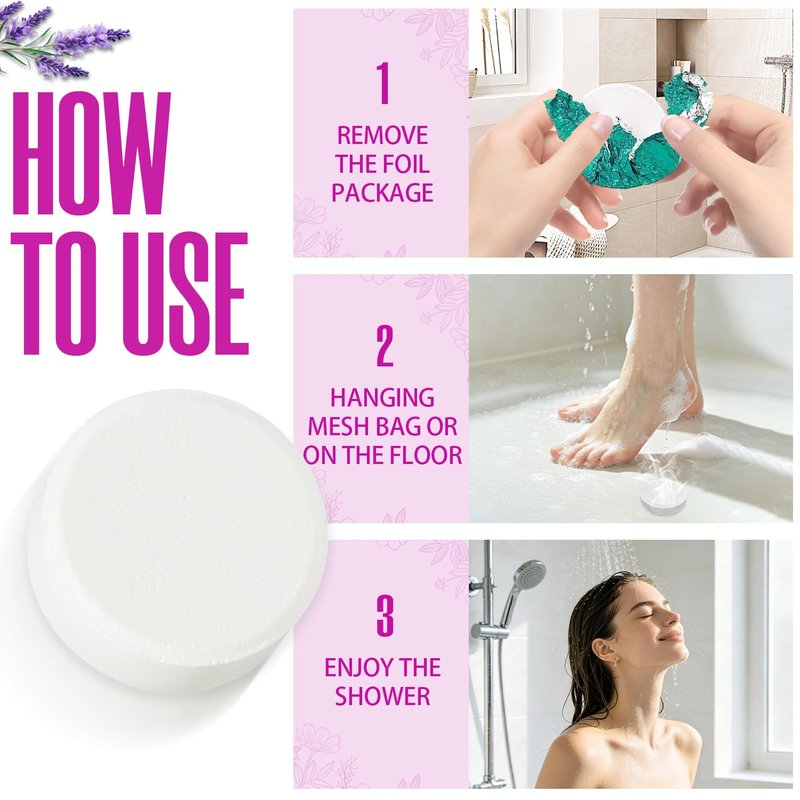 HOW TO USE

1
REMOVE THE FOIL PACKAGE

2
HANGING MESH BAG OR ON THE FLOOR

3
ENJOY THE SHOWER