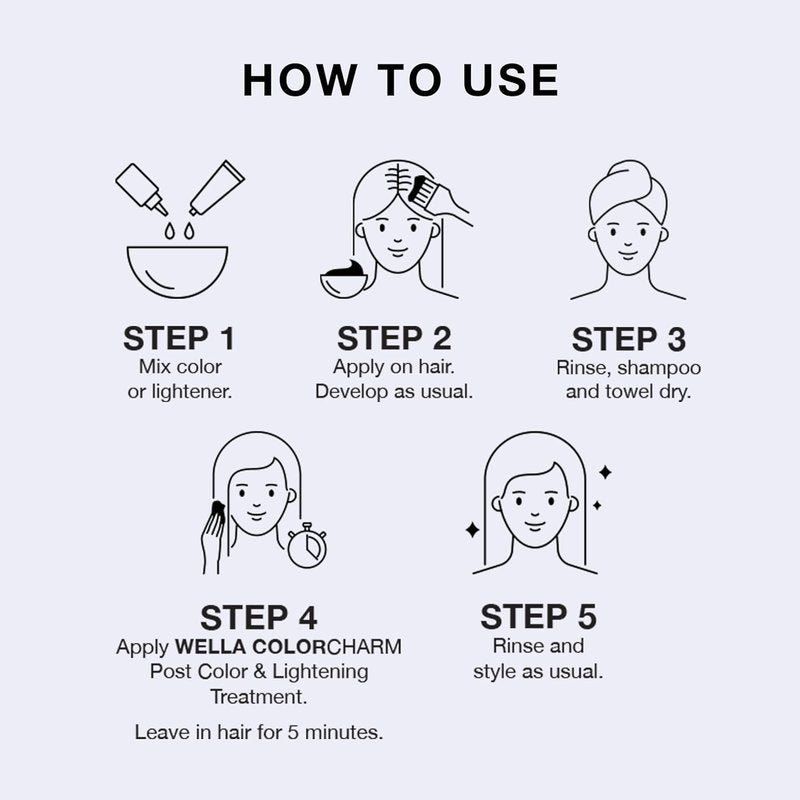 HOW TO USE

STEP 1
Mix color or lightener.

STEP 2
Apply on hair. Develop as usual.

STEP 3
Rinse, shampoo and towel dry.

STEP 4
Apply WELLA COLORCHARM Post Color & Lightening Treatment.

Leave in hair for 5 minutes.

STEP 5
Rinse and style as usual.