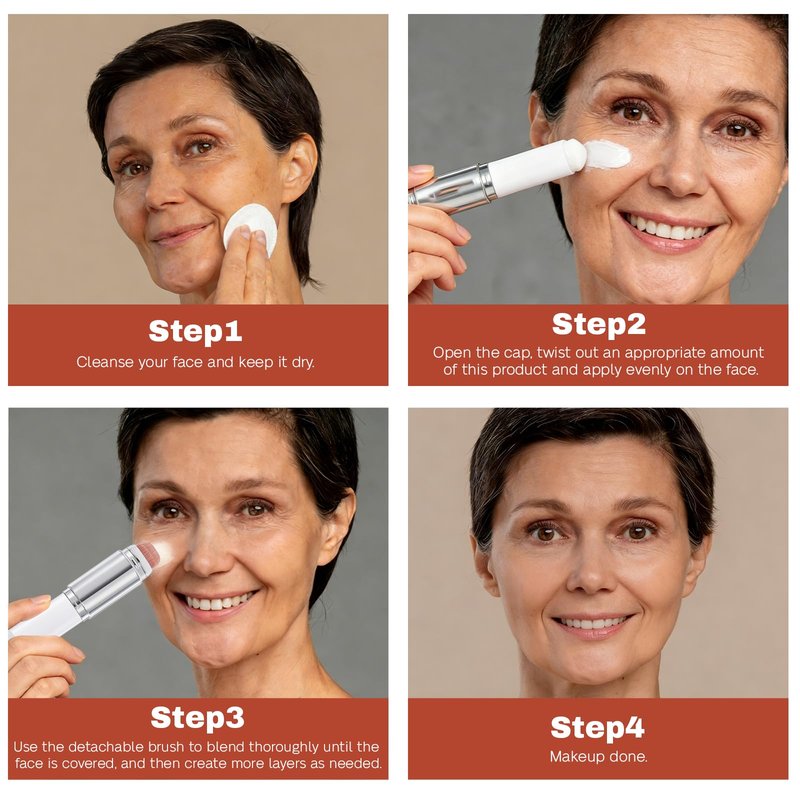 Step1
Cleanse your face and keep it dry.

Step2
Open the cap, twist out an appropriate amount of this product and apply evenly on the face.

Step3
Use the detachable brush to blend thoroughly until the face is covered, and then create more layers as needed.

Step4
Makeup done.