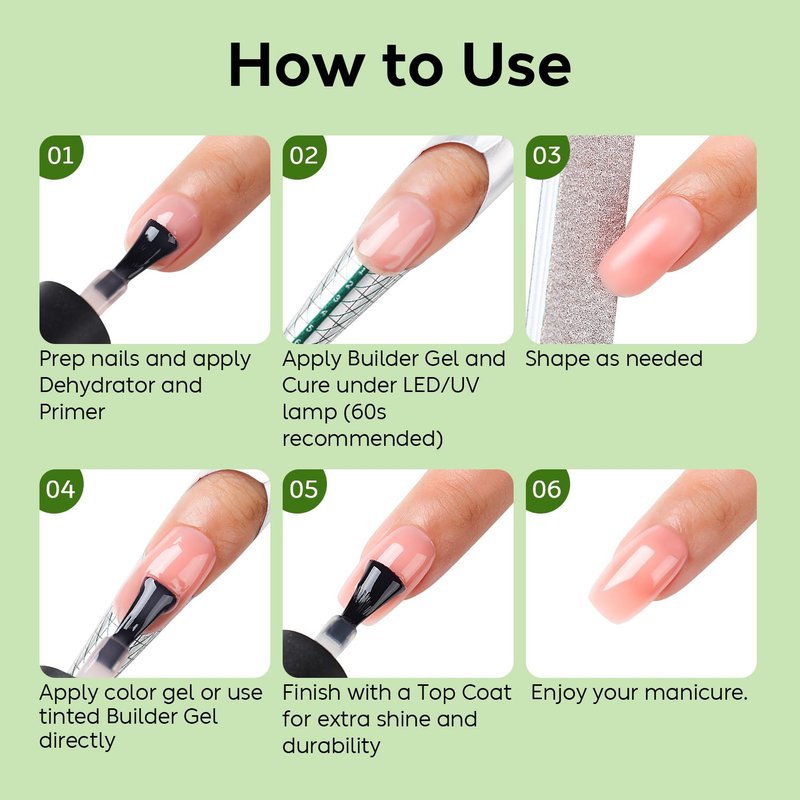 How to Use

01

Prep nails and apply Dehydrator and Primer

02

Apply Builder Gel and Cure under LED/UV lamp (60s recommended)

03

Shape as needed

04

Apply color gel or use tinted Builder Gel directly

05

Finish with a Top Coat for extra shine and durability

06

Enjoy your manicure.