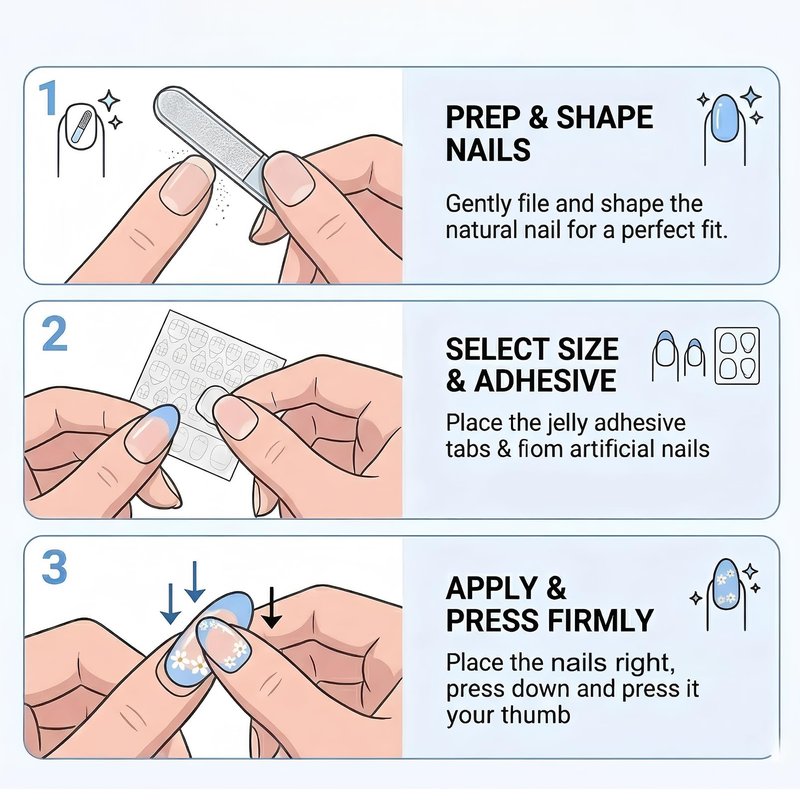 1

PREP & SHAPE NAILS

Gently file and shape the natural nail for a perfect fit.

2

SELECT SIZE & ADHESIVE

Place the jelly adhesive tabs & fiom artificial nails

3

APPLY & PRESS FIRMLY

Place the nails right, press down and press it your thumb