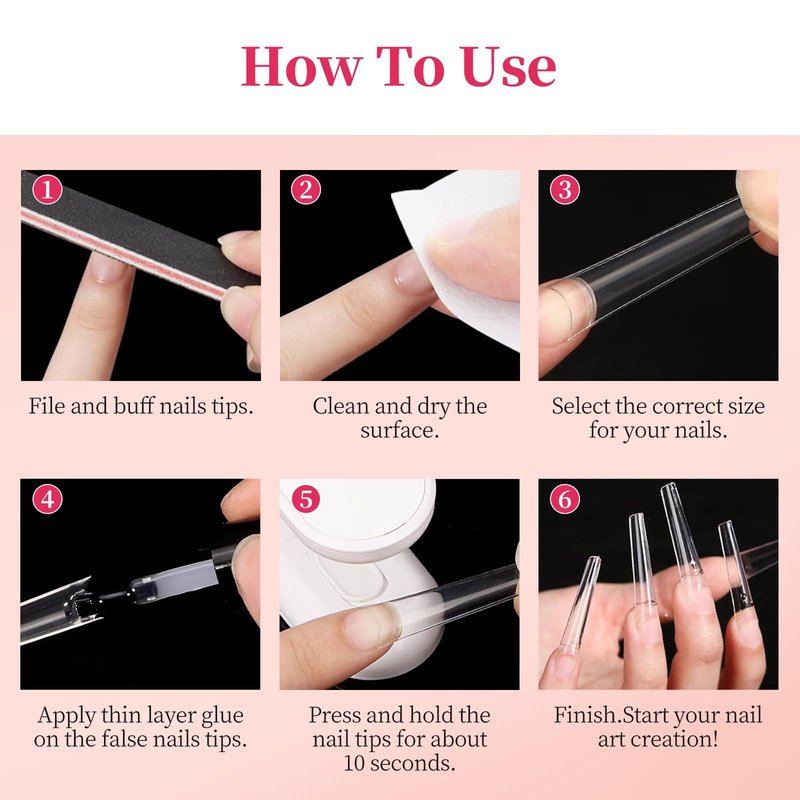 How To Use

1

File and buff nails tips.

2

Clean and dry the surface.

3

Select the correct size for your nails.

4

Apply thin layer glue on the false nails tips.

5

Press and hold the nail tips for about 10 seconds.

6

Finish.Start your nail art creation!