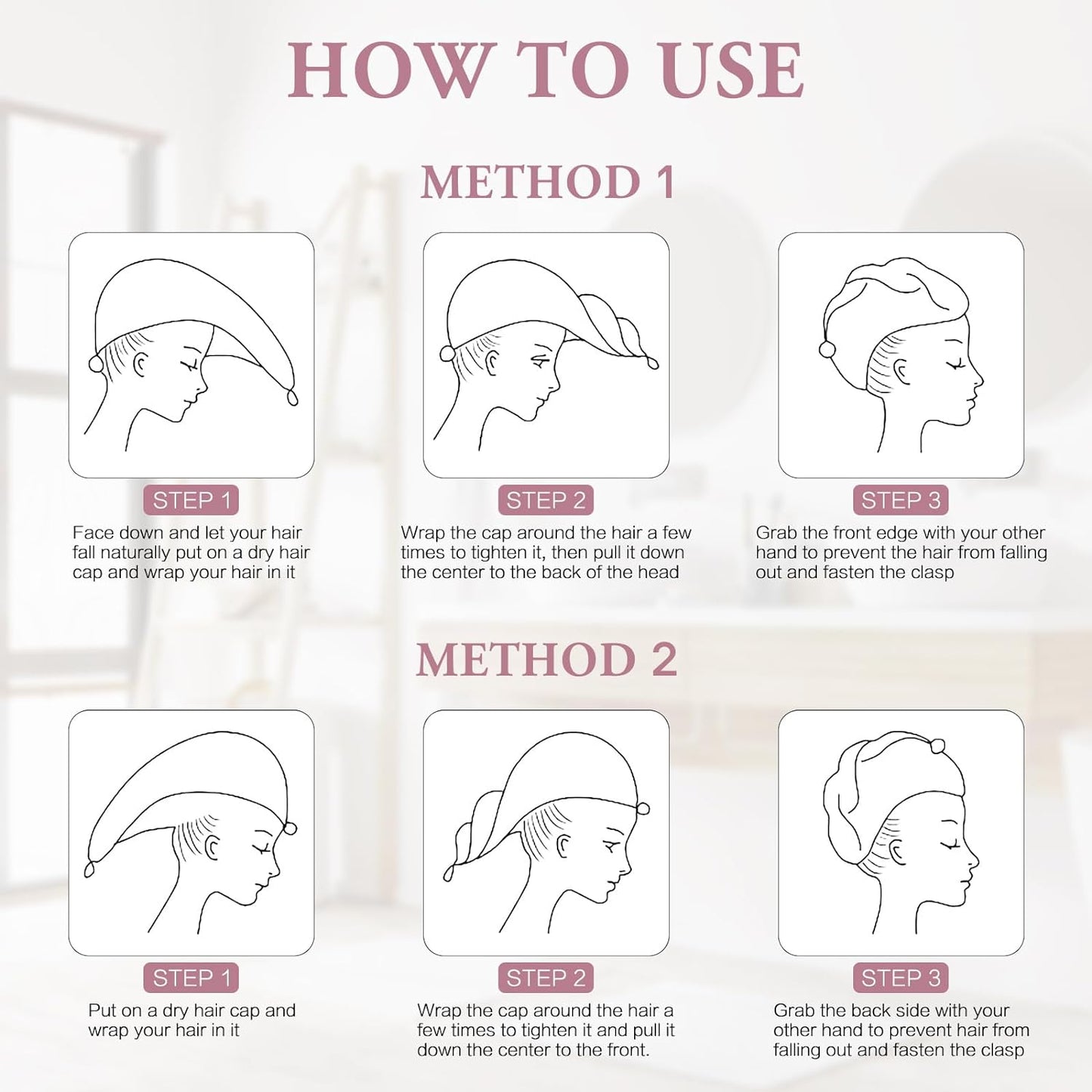 HOW TO USE

METHOD 1

STEP 1
Face down and let your hair fall naturally put on a dry hair cap and wrap your hair in it

STEP 2
Wrap the cap around the hair a few times to tighten it, then pull it down the center to the back of the head

STEP 3
Grab the front edge with your other hand to prevent the hair from falling out and fasten the clasp

METHOD 2

STEP 1
Put on a dry hair cap and wrap your hair in it

STEP 2
Wrap the cap around the hair a few times to tighten it and pull it down the center to the front.

STEP 3
Grab the back side with your other hand to prevent hair from falling out and fasten the clasp