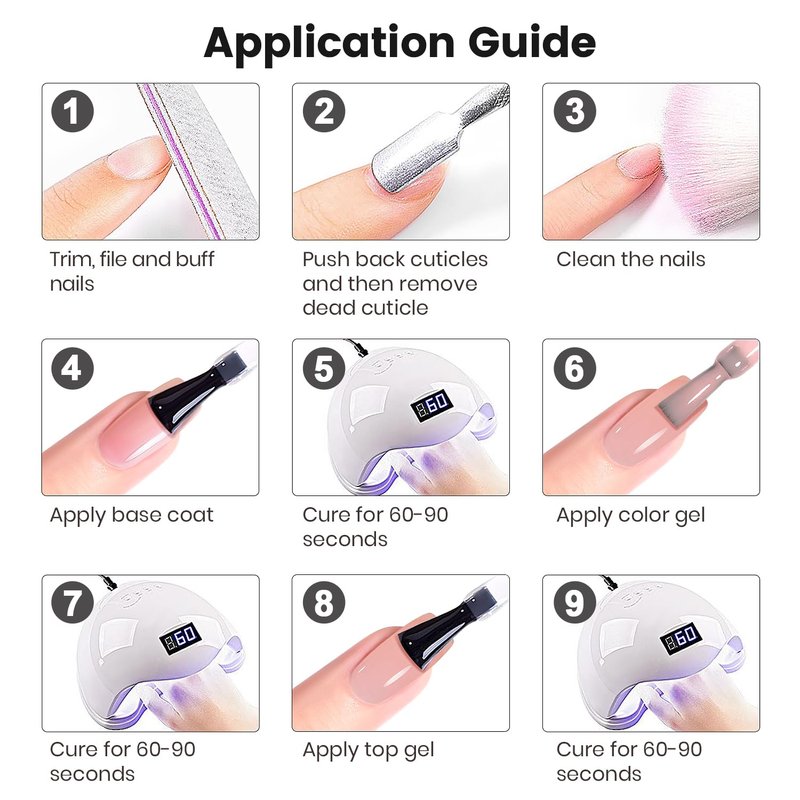 Application Guide

1

Trim, file and buff nails

2

Push back cuticles and then remove dead cuticle

3

Clean the nails

4

Apply base coat

5

60

Cure for 60-90 seconds

6

Apply color gel

7

60

Cure for 60-90 seconds

8

Apply top gel

9

60

Cure for 60-90 seconds