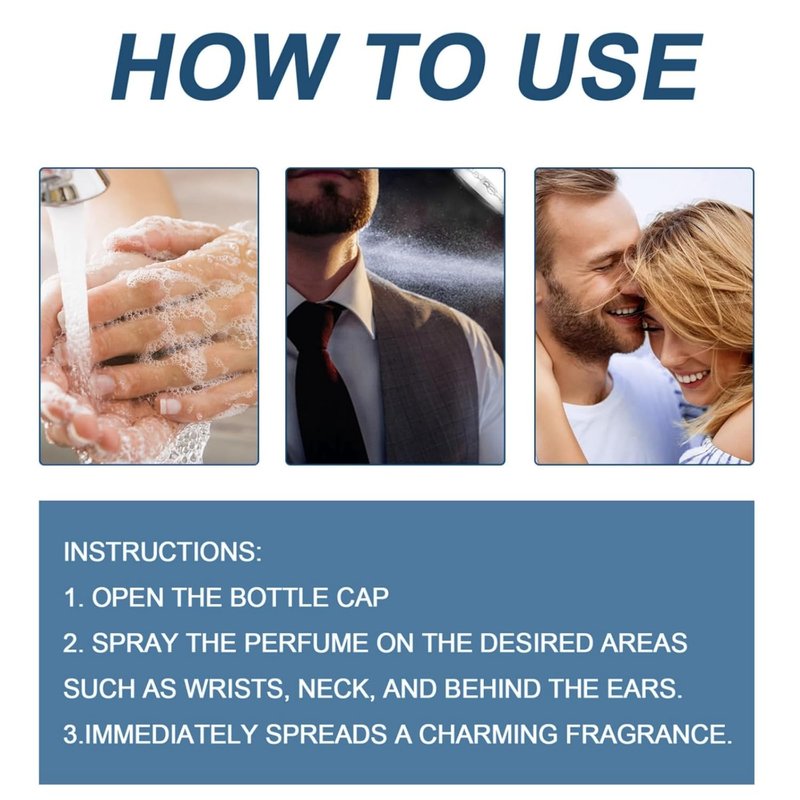 HOW TO USE

INSTRUCTIONS:
1. OPEN THE BOTTLE CAP
2. SPRAY THE PERFUME ON THE DESIRED AREAS SUCH AS WRISTS, NECK, AND BEHIND THE EARS.
3.IMMEDIATELY SPREADS A CHARMING FRAGRANCE.