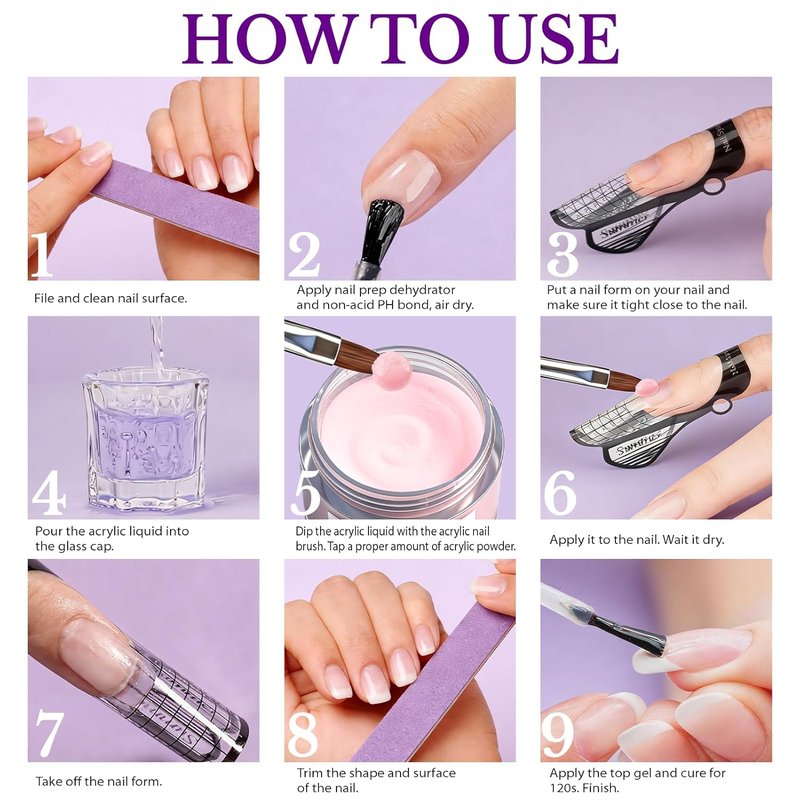 HOW TO USE

1
File and clean nail surface.

2
Apply nail prep dehydrator and non-acid PH bond, air dry.

3
Put a nail form on your nail and make sure it tight close to the nail.

4
Pour the acrylic liquid into the glass cap.

5
Dip the acrylic liquid with the acrylic nail brush. Tap a proper amount of acrylic powder.

6
Apply it to the nail. Wait it dry.

7
Take off the nail form.

8
Trim the shape and surface of the nail.

9
Apply the top gel and cure for 120s. Finish.