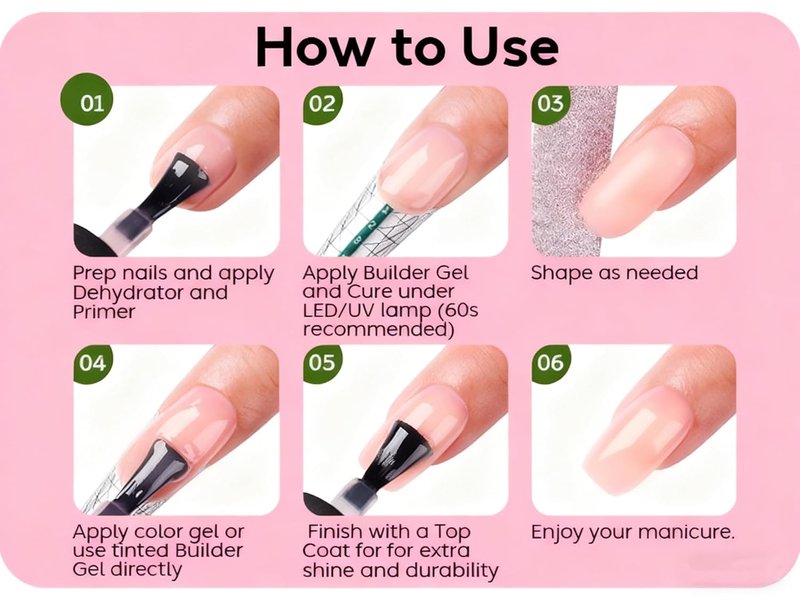 How to Use

01

Prep nails and apply Dehydrator and Primer

02

Apply Builder Gel and Cure under LED/UV lamp (60s recommended)

03

Shape as needed

04

Apply color gel or use tinted Builder Gel directly

05

Finish with a Top Coat for for extra shine and durability

06

Enjoy your manicure.