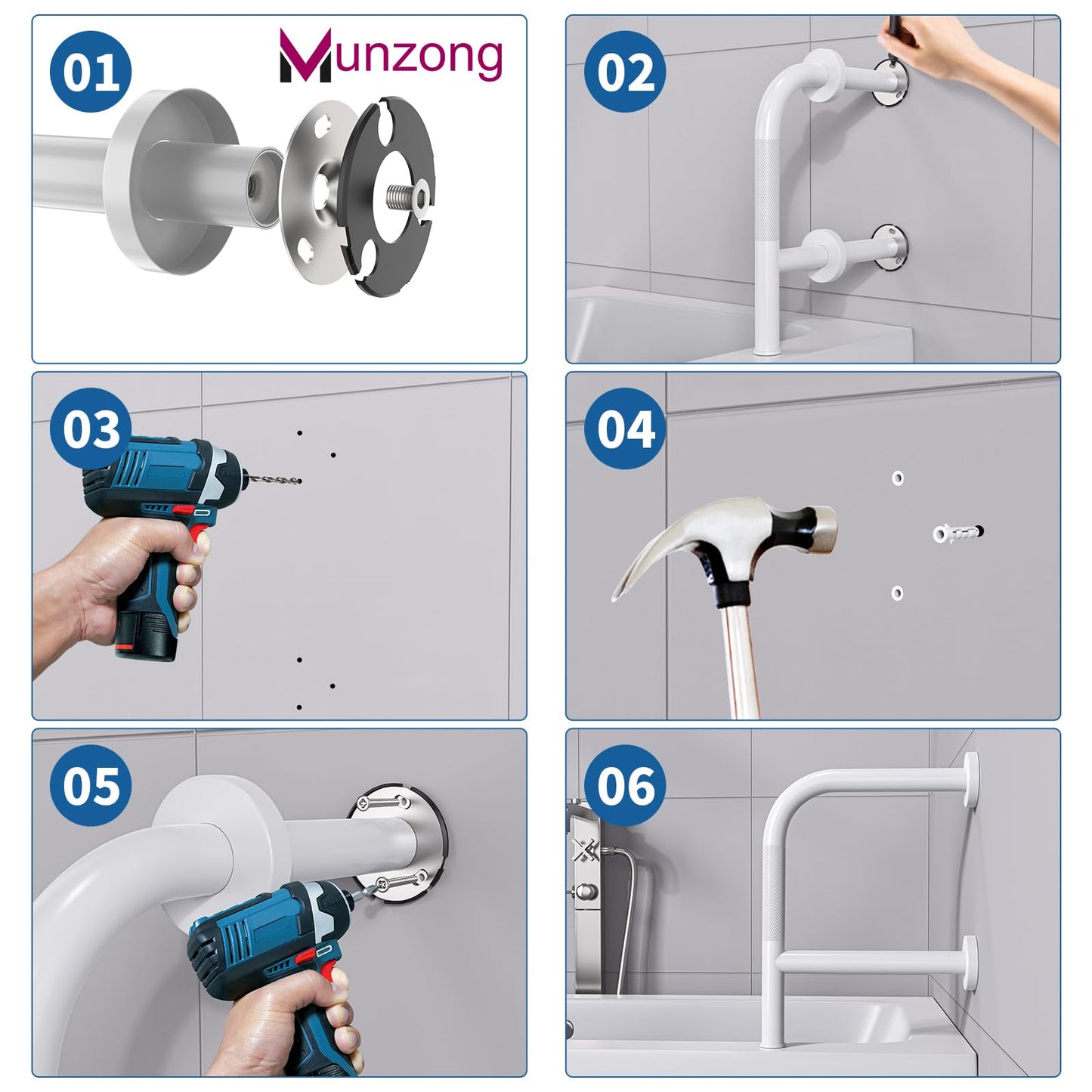 01

Munzong

02

03

04

05

06