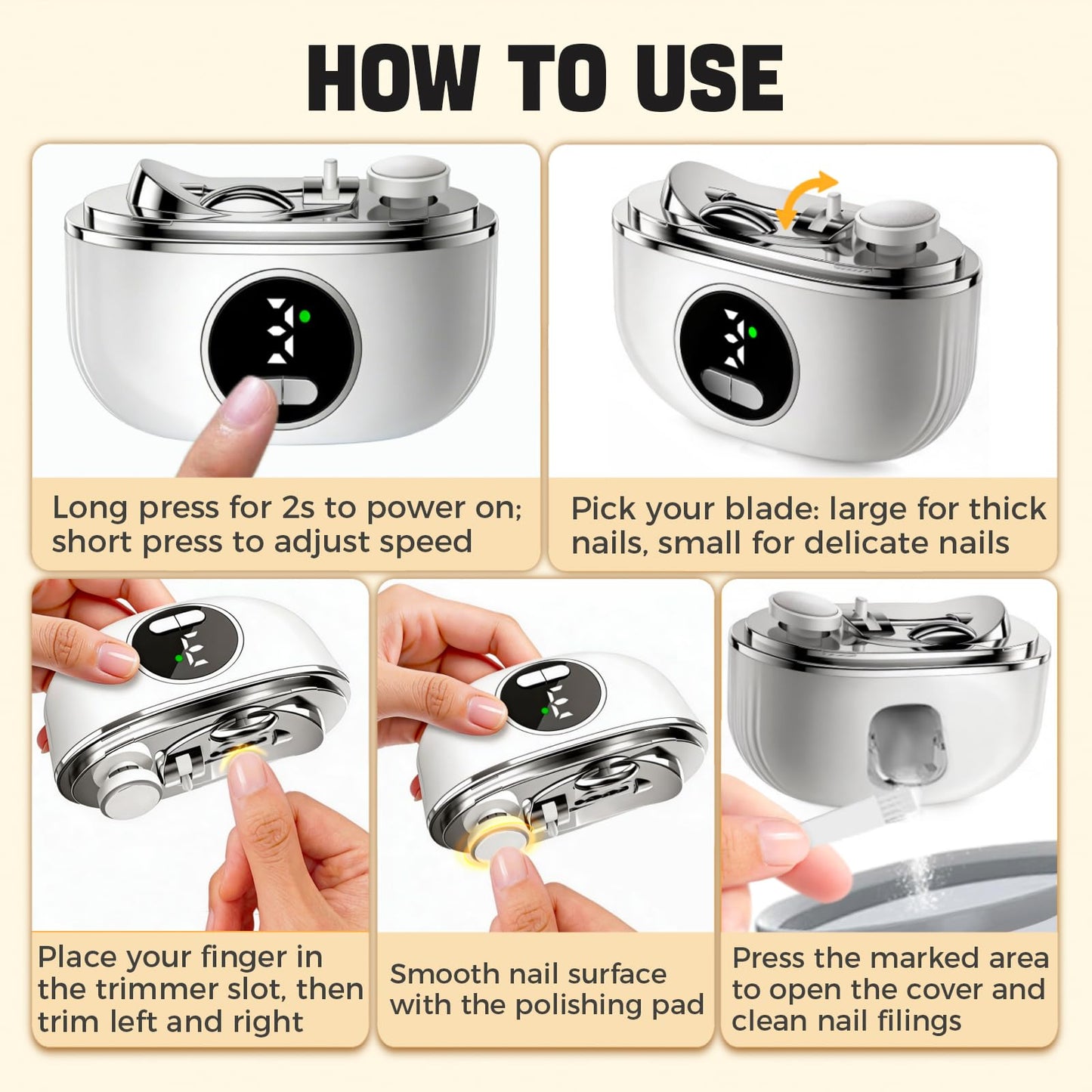 HOW TO USE

Long press for 2s to power on; short press to adjust speed

Pick your blade: large for thick nails, small for delicate nails

Place your finger in the trimmer slot, then trim left and right

Smooth nail surface with the polishing pad

Press the marked area to open the cover and clean nail filings