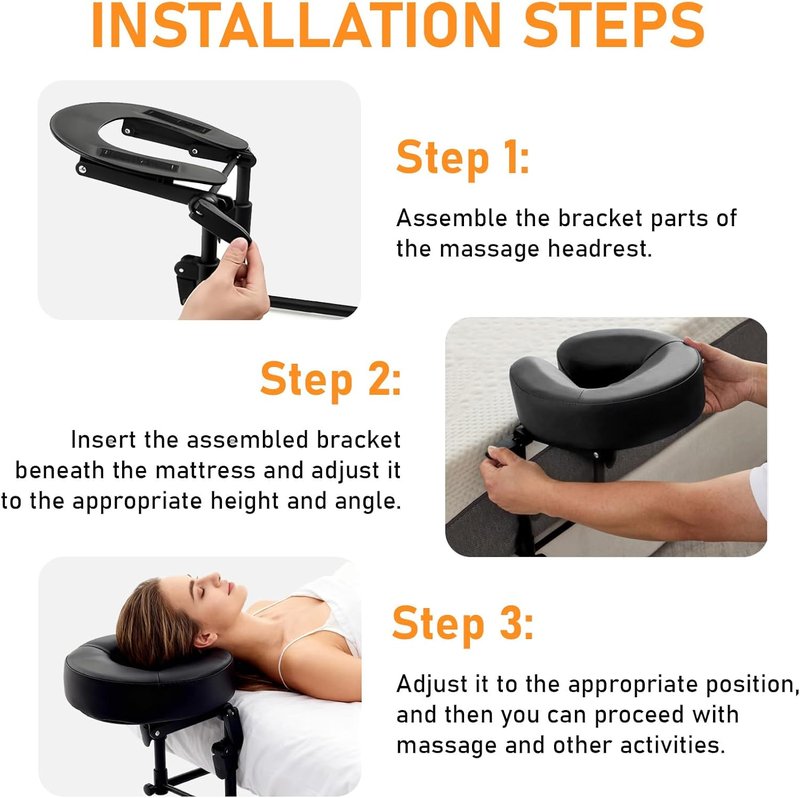 INSTALLATION STEPS

Step 1:

Assemble the bracket parts of the massage headrest.

Step 2:

Insert the assembled bracket beneath the mattress and adjust it to the appropriate height and angle.

Step 3:

Adjust it to the appropriate position, and then you can proceed with massage and other activities.