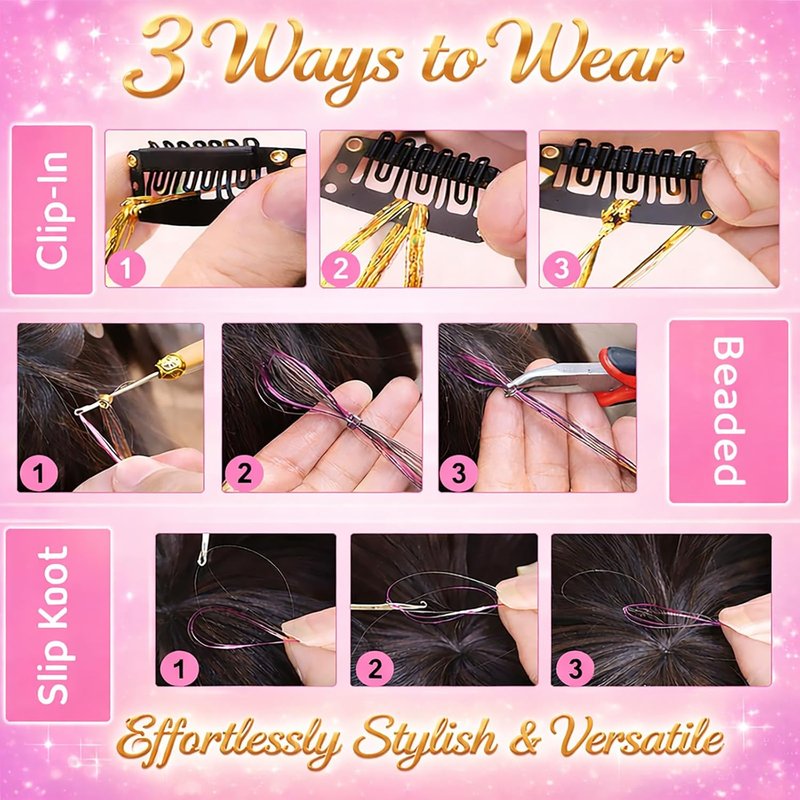 3 Ways to Wear

Clip-In

1

2

3

1

2

3

Beaded

Slip Koot

1

2

3

Effortlessly Stylish & Versatile