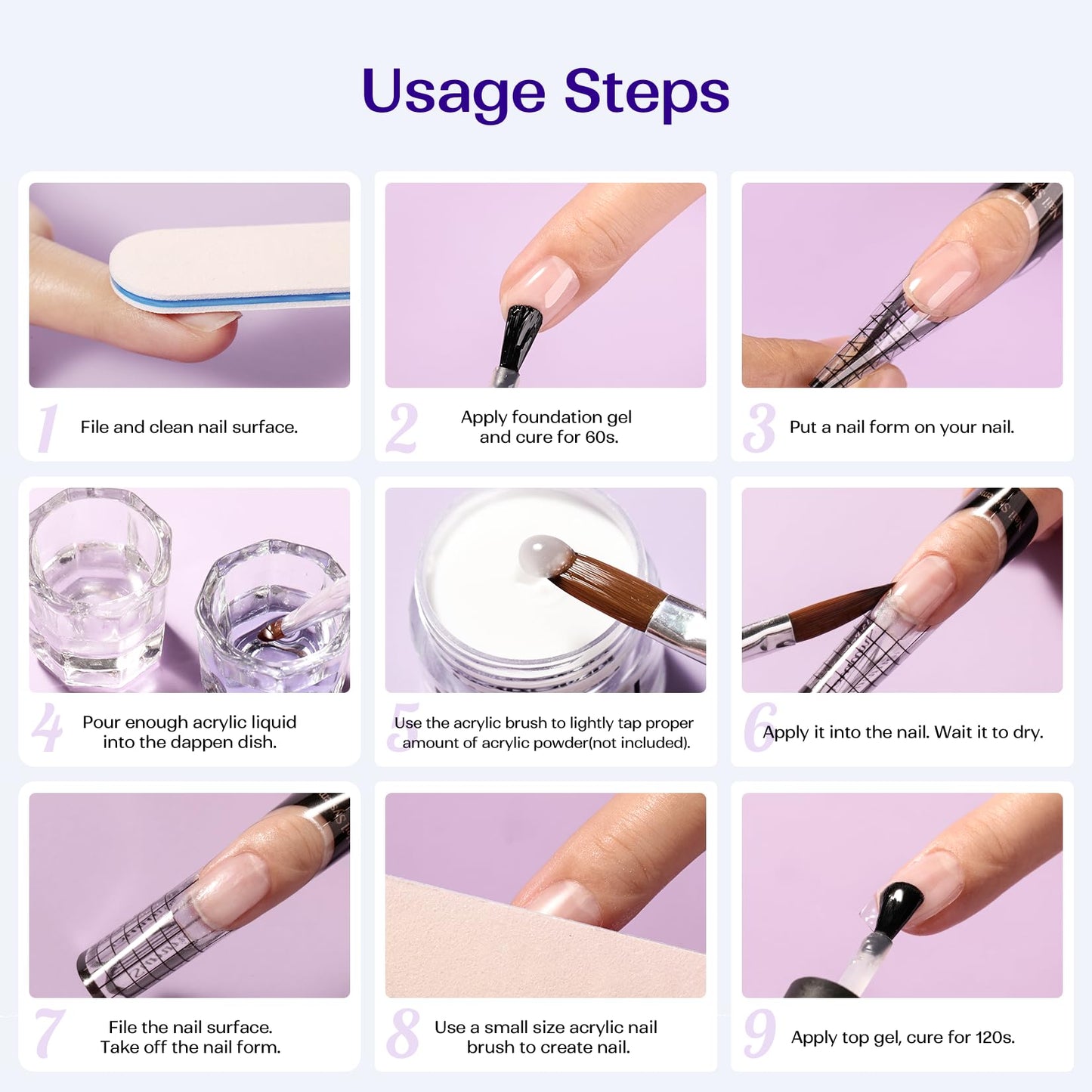 Usage Steps

1 File and clean nail surface.

2 Apply foundation gel and cure for 60s.

3 Put a nail form on your nail.

4 Pour enough acrylic liquid into the dappen dish.

5 Use the acrylic brush to lightly tap proper amount of acrylic powder(not included).

6 Apply it into the nail. Wait it to dry.

7 File the nail surface. Take off the nail form.

8 Use a small size acrylic nail brush to create nail.

9 Apply top gel, cure for 120s.