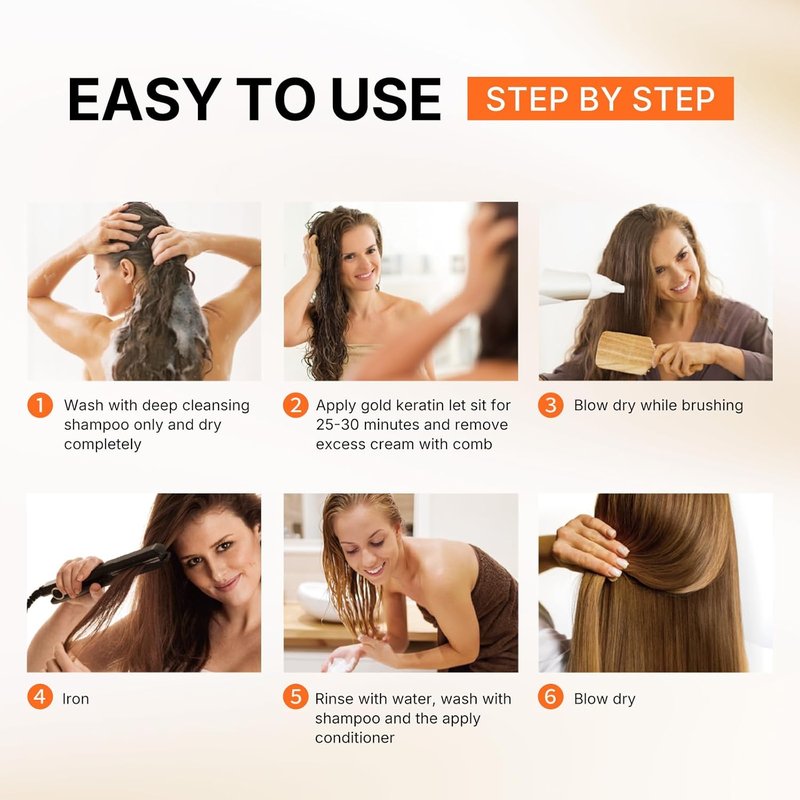 EASY TO USE STEP BY STEP

1 Wash with deep cleansing shampoo only and dry completely

2 Apply gold keratin let sit for 25-30 minutes and remove excess cream with comb

3 Blow dry while brushing

4 Iron

5 Rinse with water, wash with shampoo and the apply conditioner

6 Blow dry