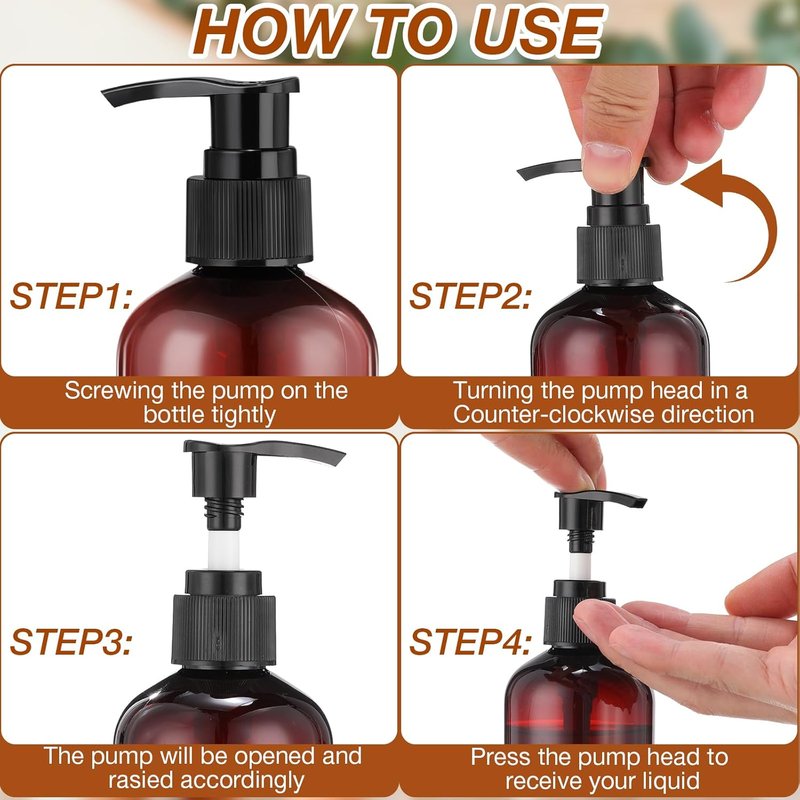 HOW TO USE

STEP1:

Screwing the pump on the bottle tightly

STEP2:

Turning the pump head in a Counter-clockwise direction

STEP3:

The pump will be opened and rasied accordingly

STEP4:

Press the pump head to receive your liquid